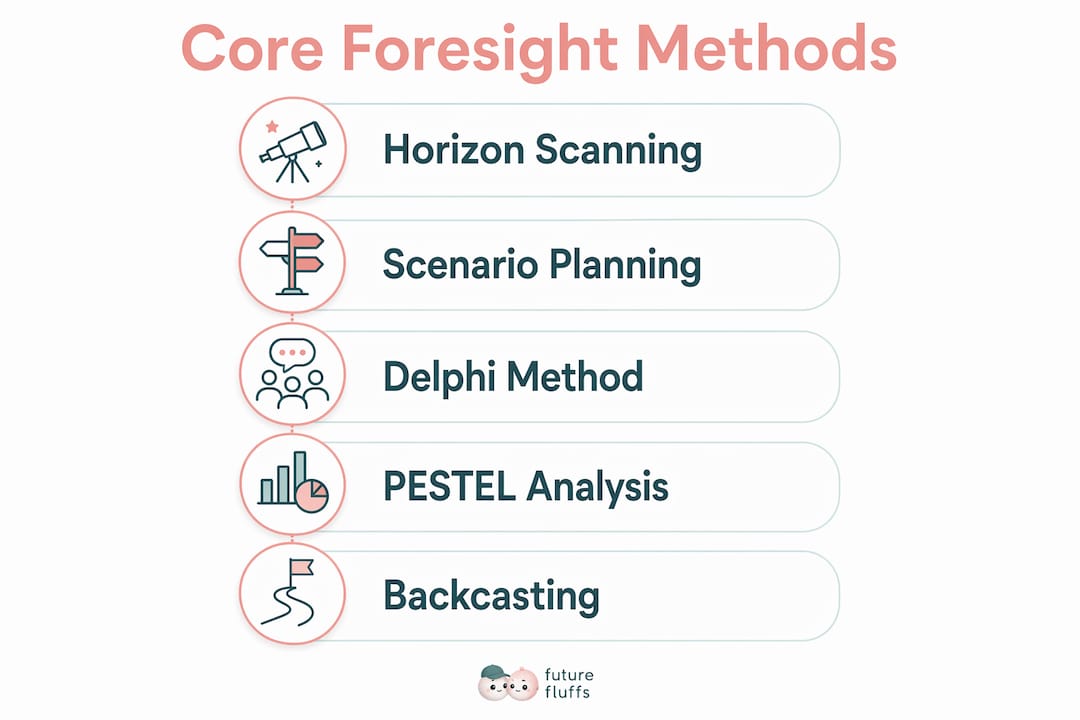 Core Foresight Methods

Horizon Scanning

Scenario Planning

Delphi Method

PESTEL Analysis

Backcasting

future fluffs