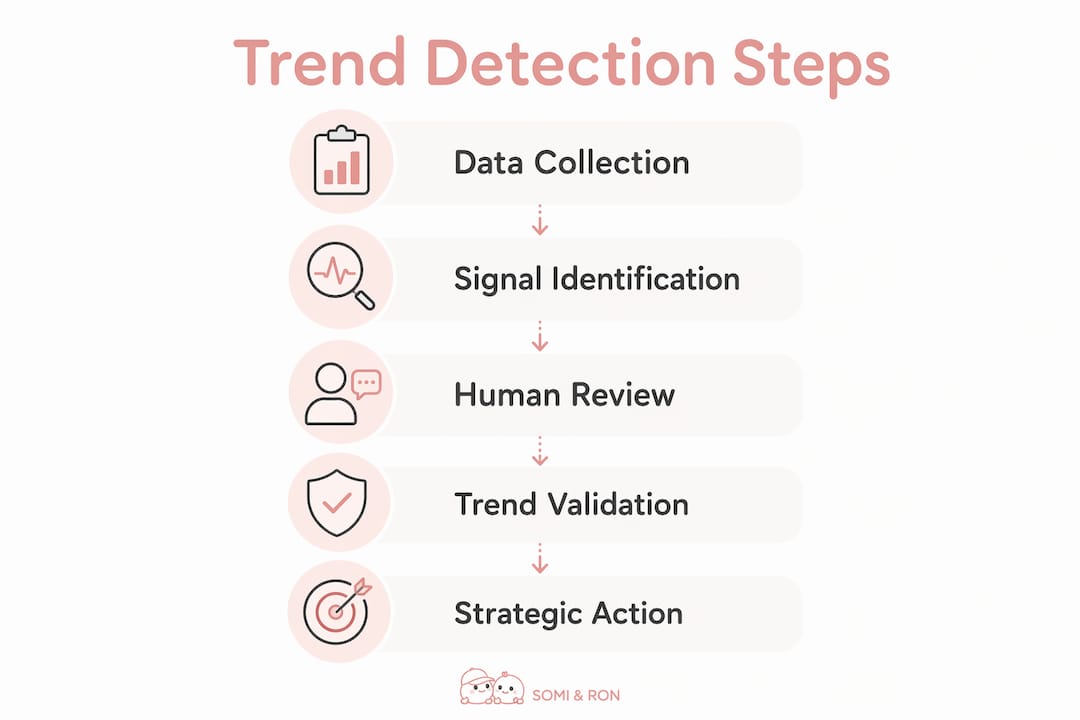 Trend Detection Steps

Data Collection

Signal Identification

Human Review

Trend Validation

Strategic Action

SOMI & RON