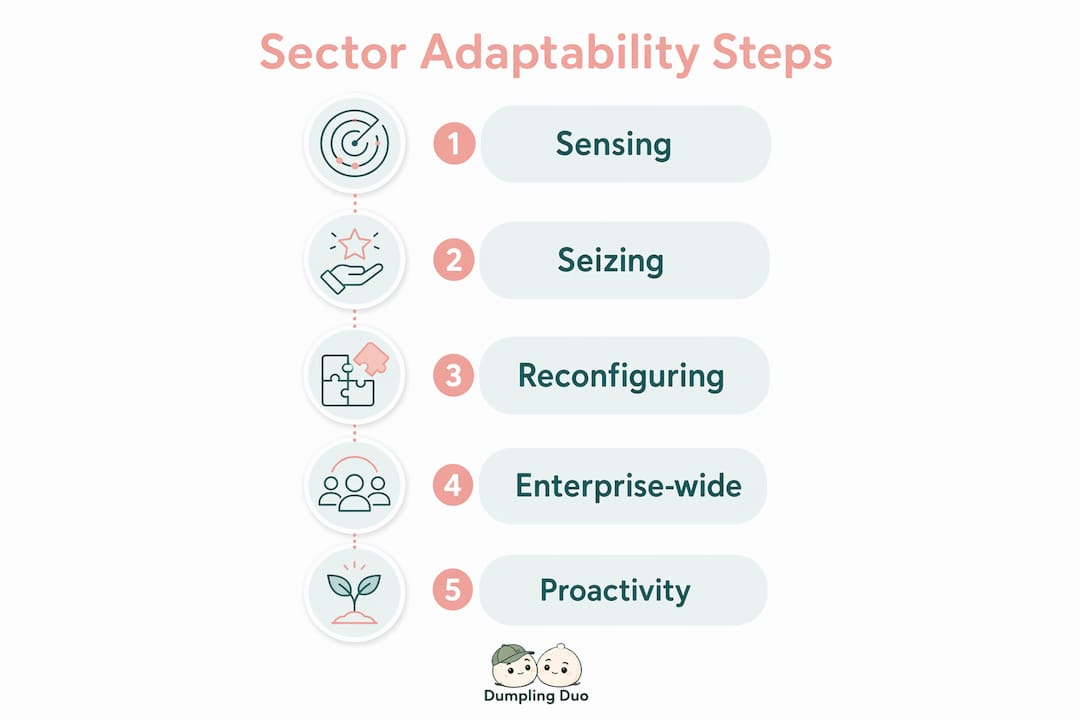 Sector Adaptability Steps

1 Sensing

2 Seizing

3 Reconfiguring

4 Enterprise-wide

5 Proactivity

Dumpling Duo