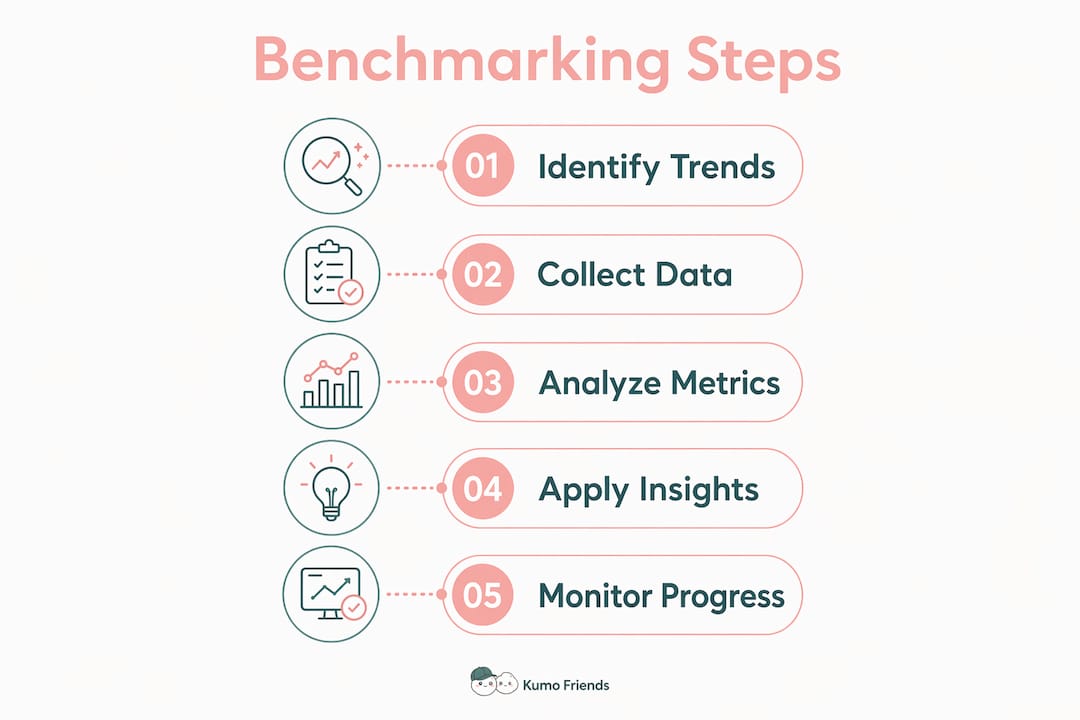 Benchmarking Steps

01 Identify Trends

02 Collect Data

03 Analyze Metrics

04 Apply Insights

05 Monitor Progress

Kumo Friends