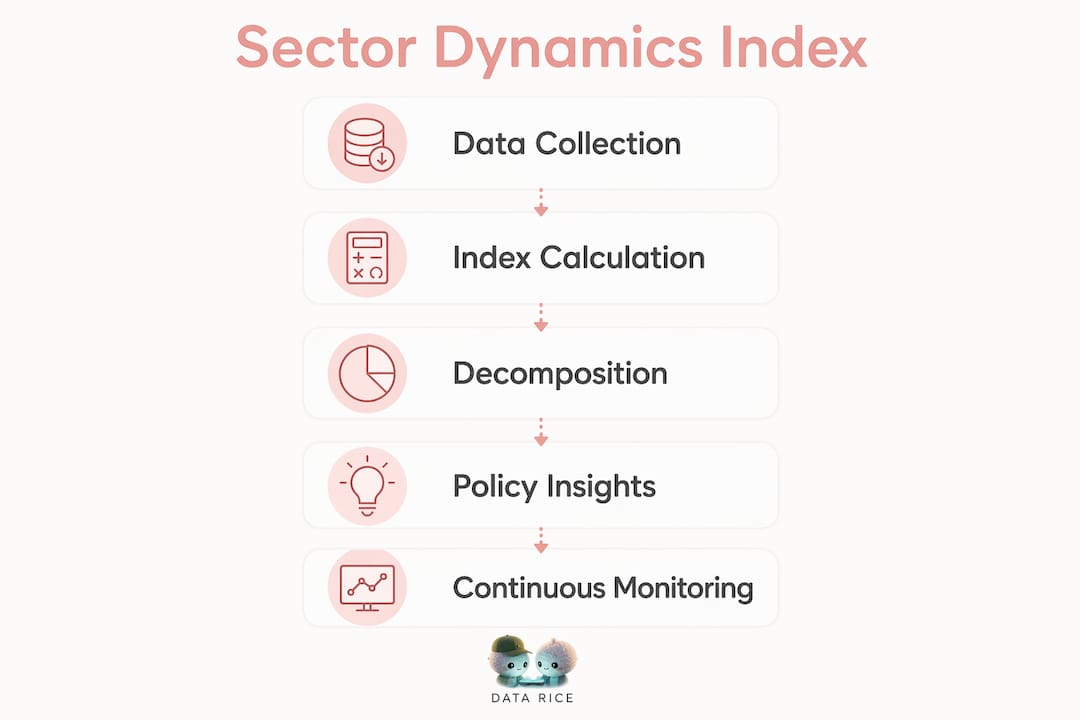 Sector Dynamics Index

Data Collection

Index Calculation

Decomposition

Policy Insights

Continuous Monitoring

DATA RICE