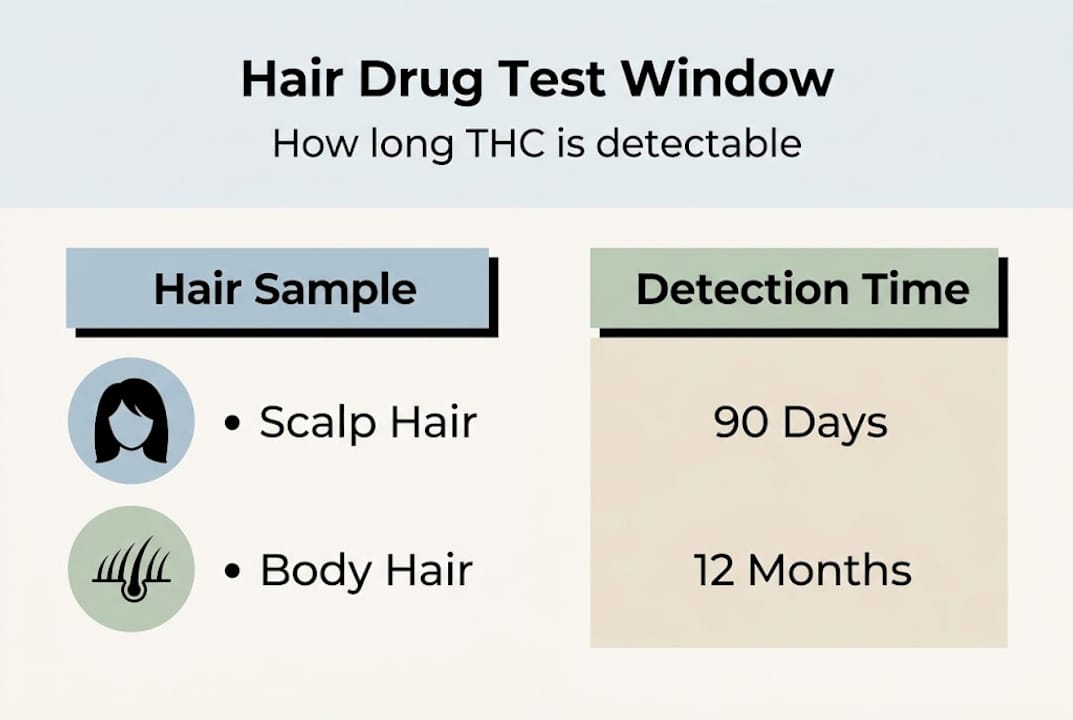 Hair Drug Test Window
How long THC is detectable

| Hair Sample | Detection Time |
|---|---|
| • Scalp Hair | 90 Days |
| • Body Hair | 12 Months |