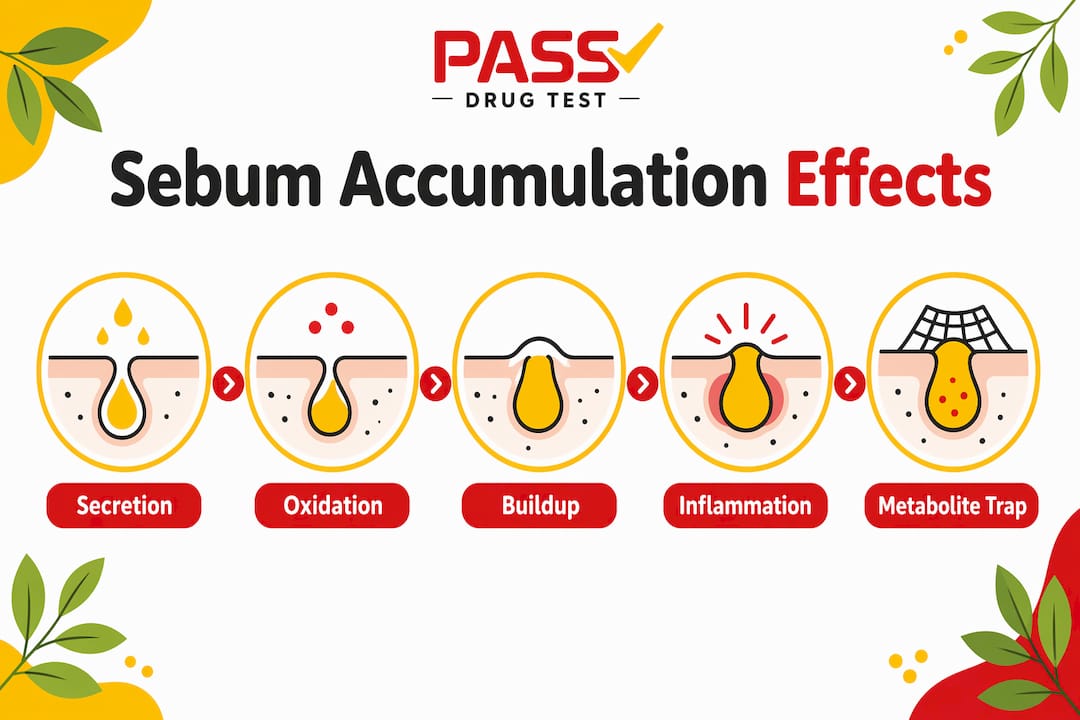 PASS
DRUG TEST

Sebum Accumulation Effects

Secretion

Oxidation

Buildup

Inflammation

Metabolite Trap