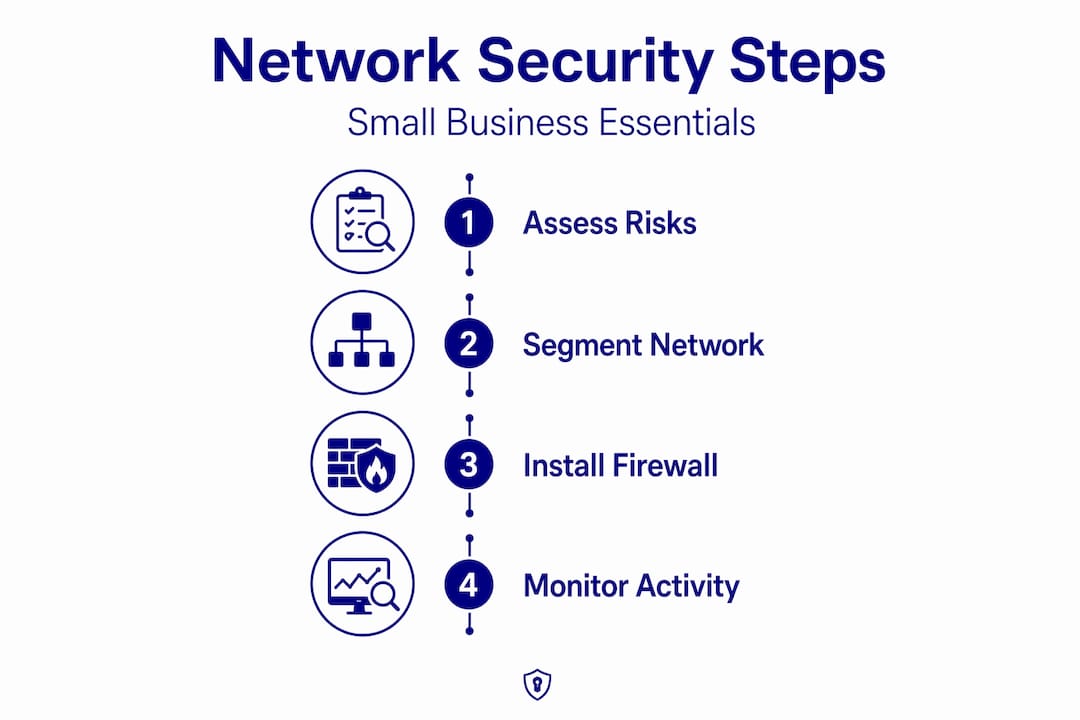 Network Security Steps
Small Business Essentials

1 Assess Risks

2 Segment Network

3 Install Firewall

4 Monitor Activity