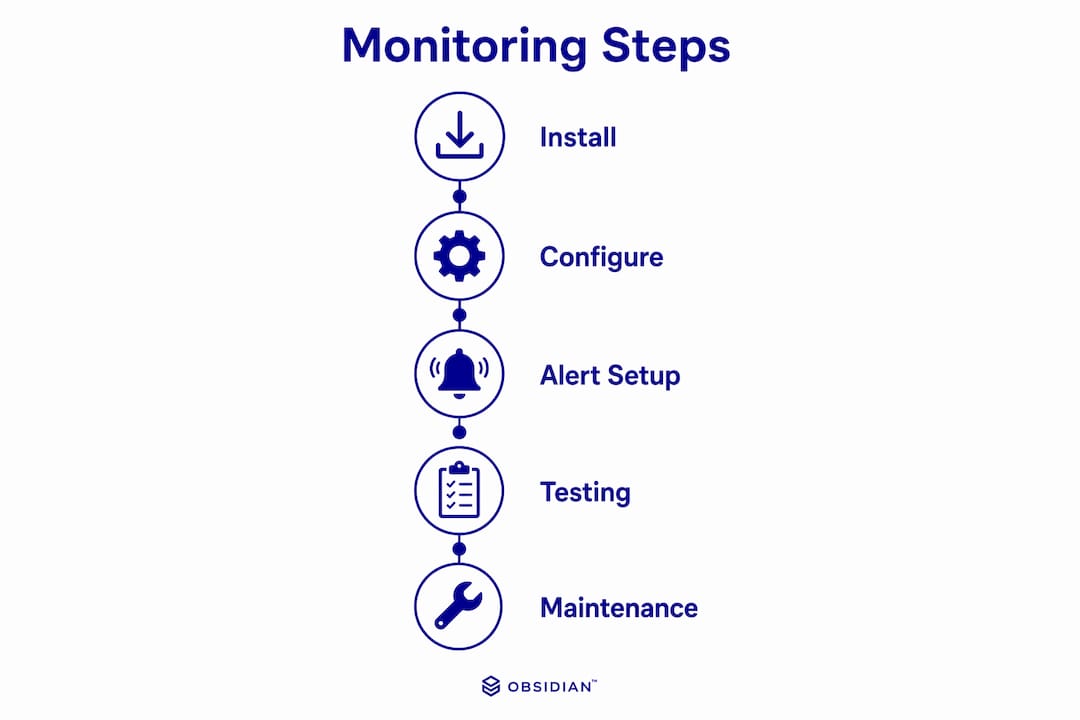 Monitoring Steps

Install

Configure

Alert Setup

Testing

Maintenance

OBSIDIAN™