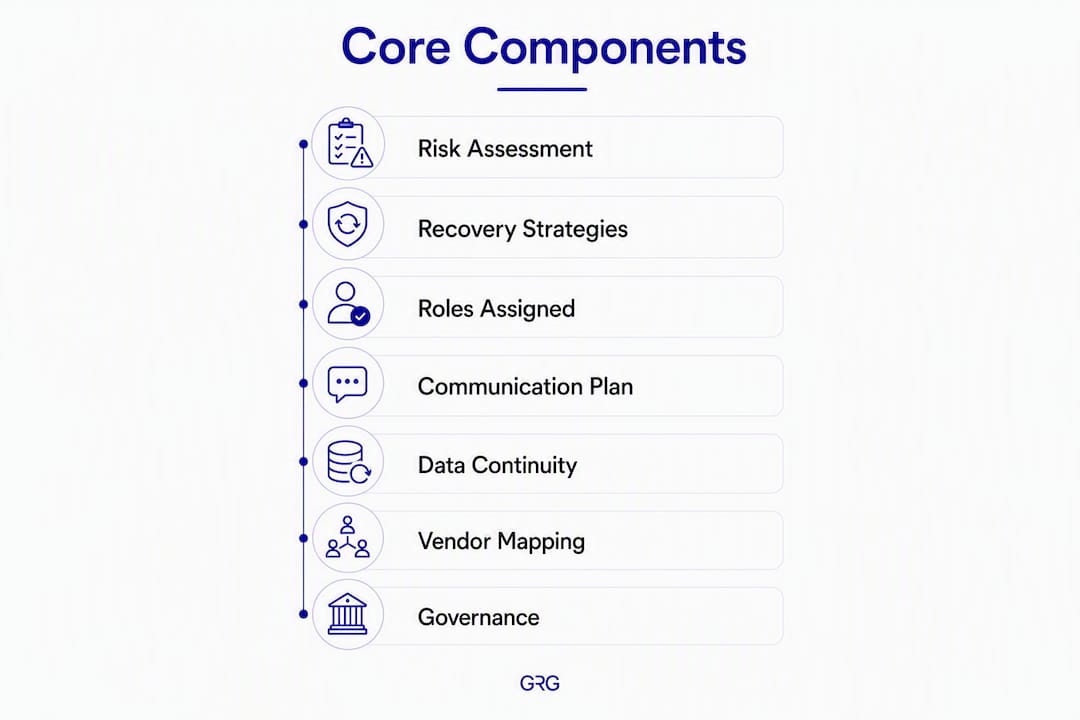 Core Components

Risk Assessment

Recovery Strategies

Roles Assigned

Communication Plan

Data Continuity

Vendor Mapping

Governance

GRG