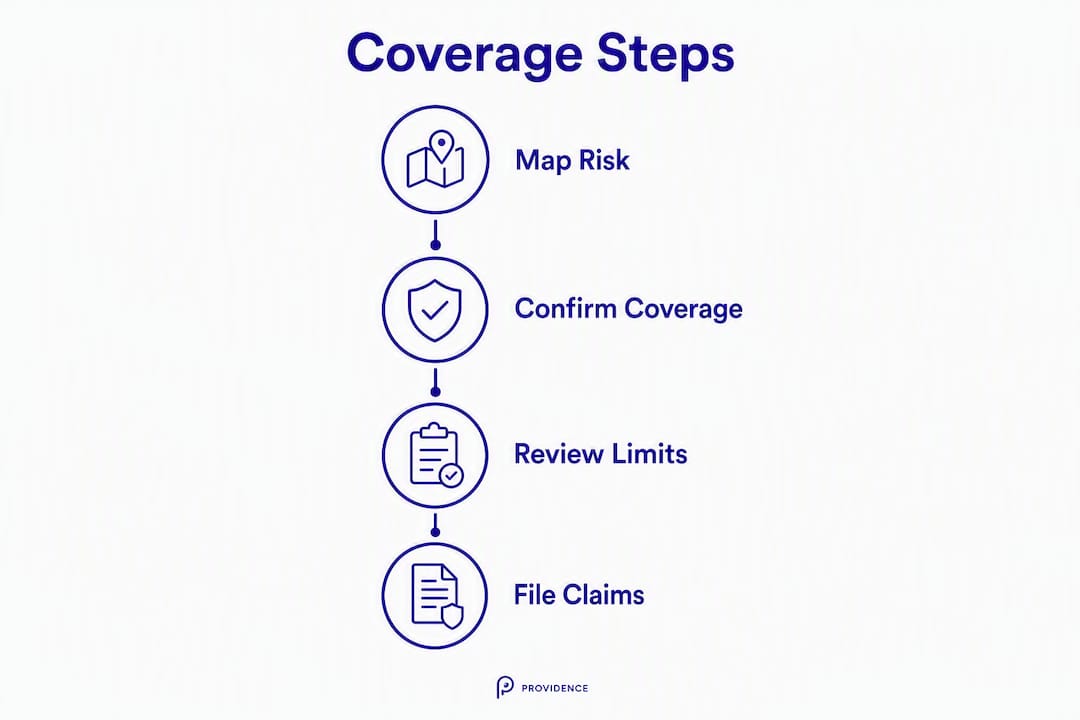 Coverage Steps

Map Risk

Confirm Coverage

Review Limits

File Claims

PROVIDENCE