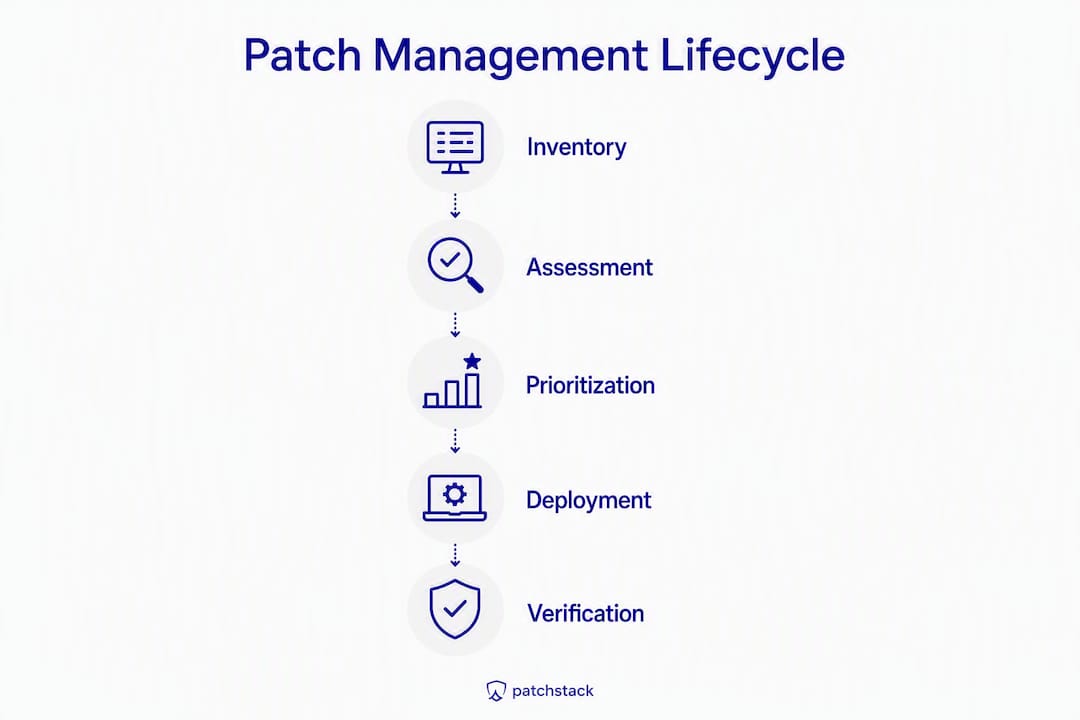 Patch Management Lifecycle

Inventory

Assessment

Prioritization

Deployment

Verification

patchstack