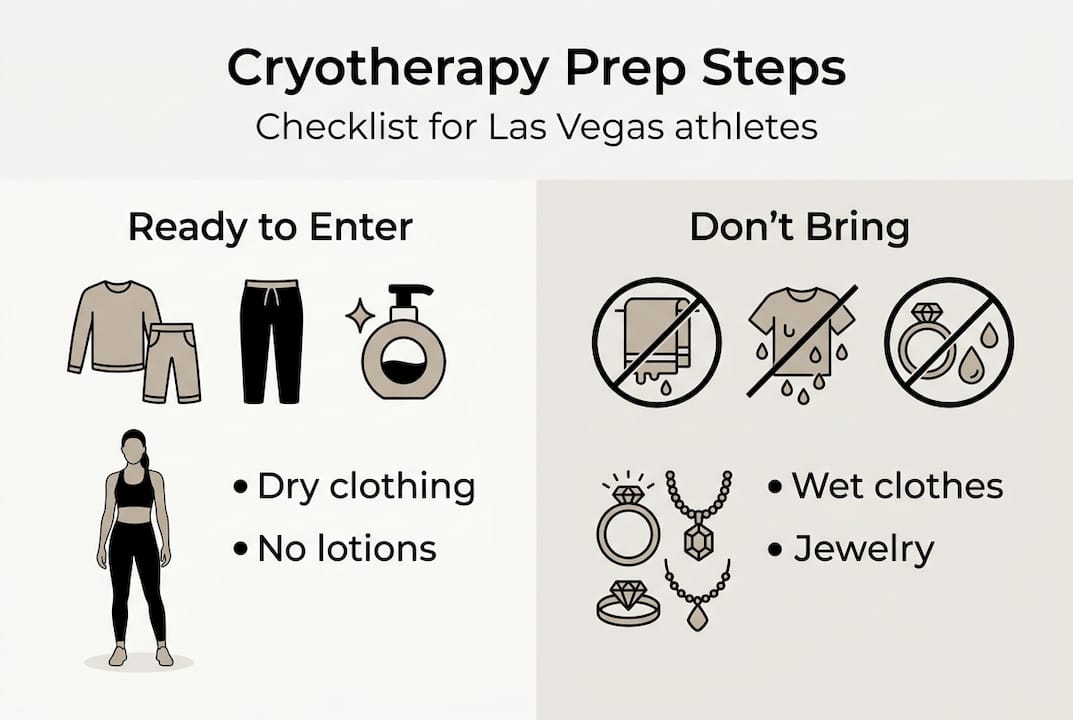 Cryotherapy Prep Steps
Checklist for Las Vegas athletes

Ready to Enter

• Dry clothing
• No lotions

Don't Bring

• Wet clothes
• Jewelry