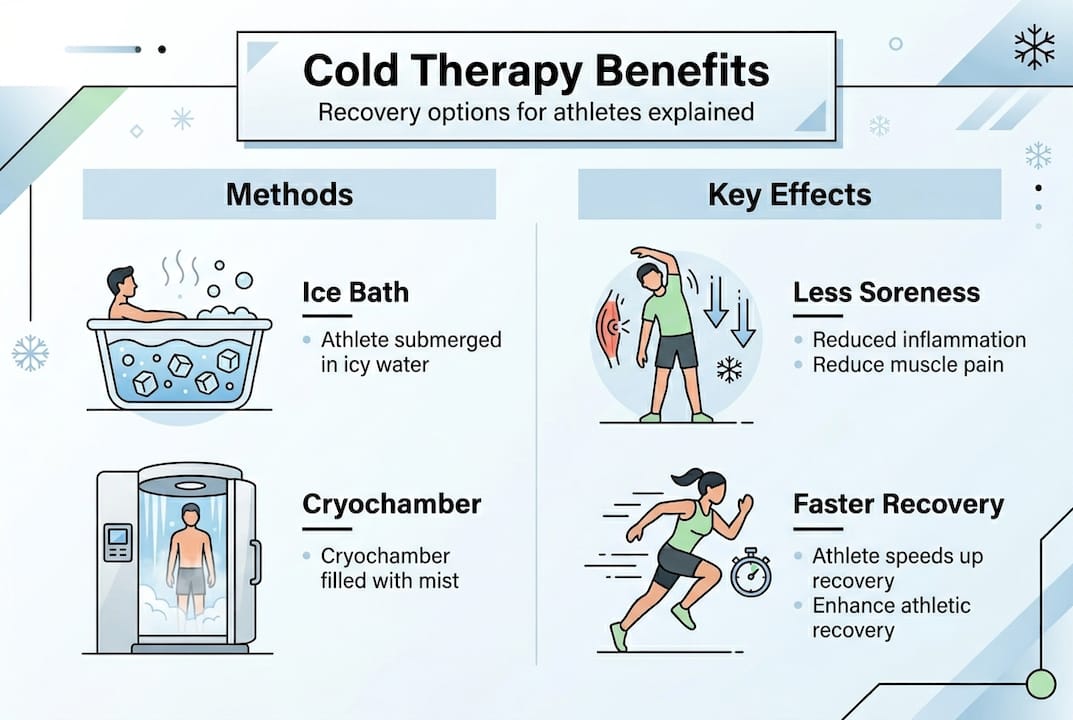 Cold Therapy Benefits
Recovery options for athletes explained

Methods

Ice Bath
• Athlete submerged in icy water

Cryochamber
• Cryochamber filled with mist

Key Effects

Less Soreness
• Reduced inflammation
• Reduce muscle pain

Faster Recovery
• Athlete speeds up recovery
• Enhance athletic recovery