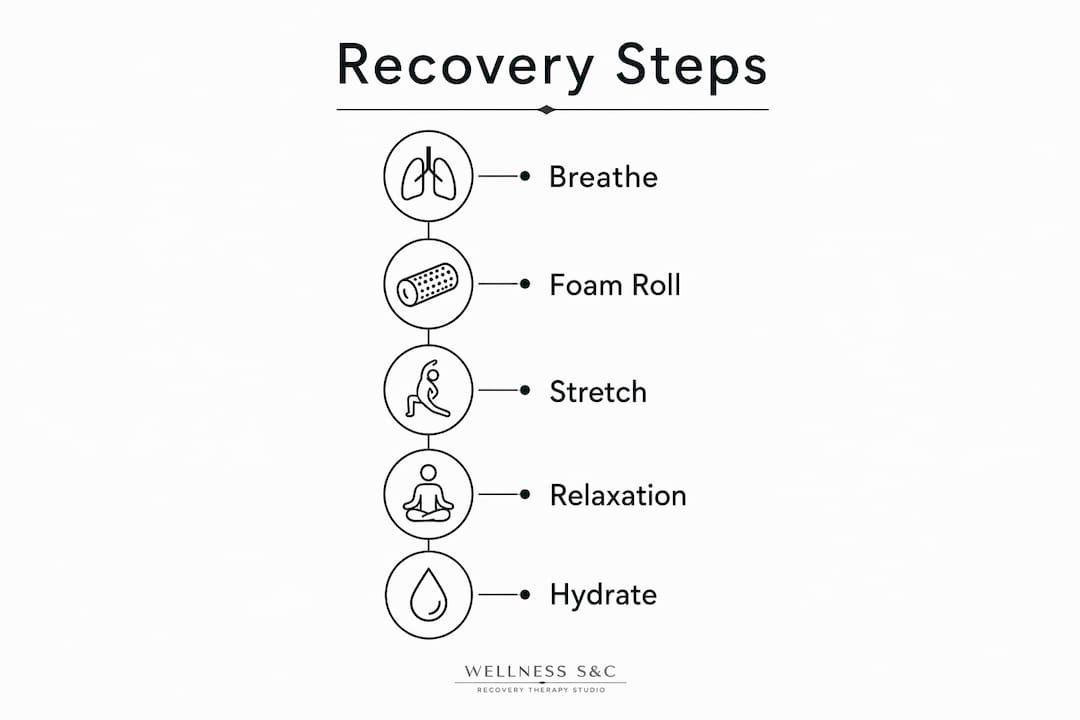 Recovery Steps

Breathe

Foam Roll

Stretch

Relaxation

Hydrate

WELLNESS S&C
RECOVERY THERAPY STUDIO