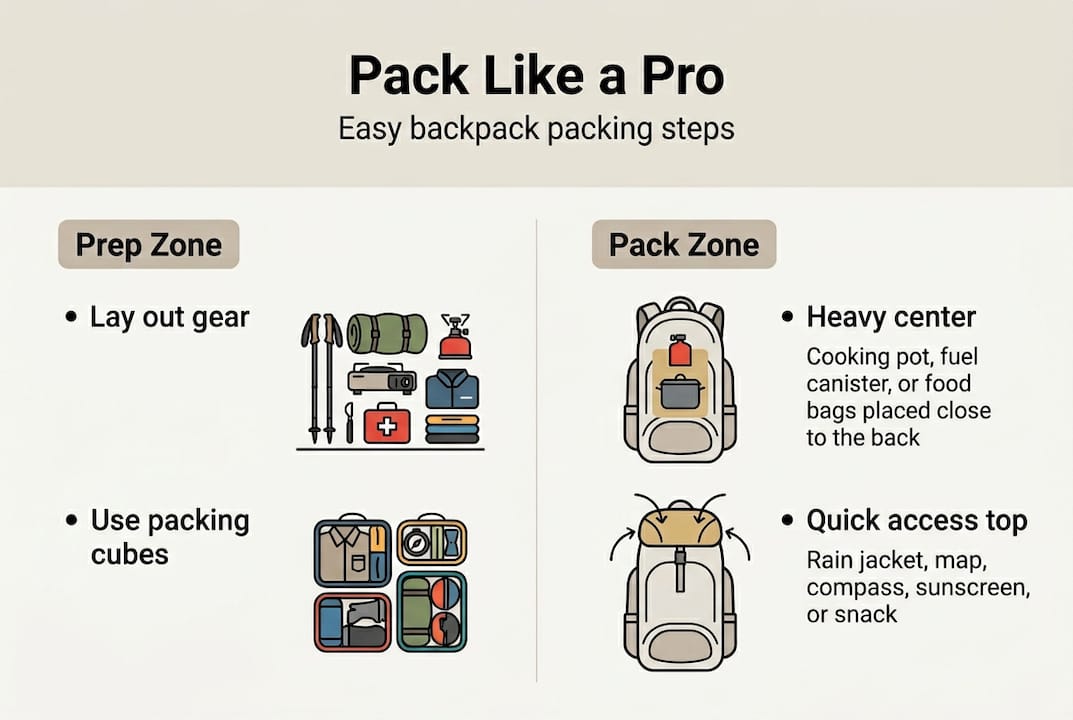 Pack Like a Pro

Easy backpack packing steps

Prep Zone

• Lay out gear

• Use packing cubes

Pack Zone

• Heavy center

Cooking pot, fuel canister, or food bags placed close to the back

• Quick access top

Rain jacket, map, compass, sunscreen, or snack