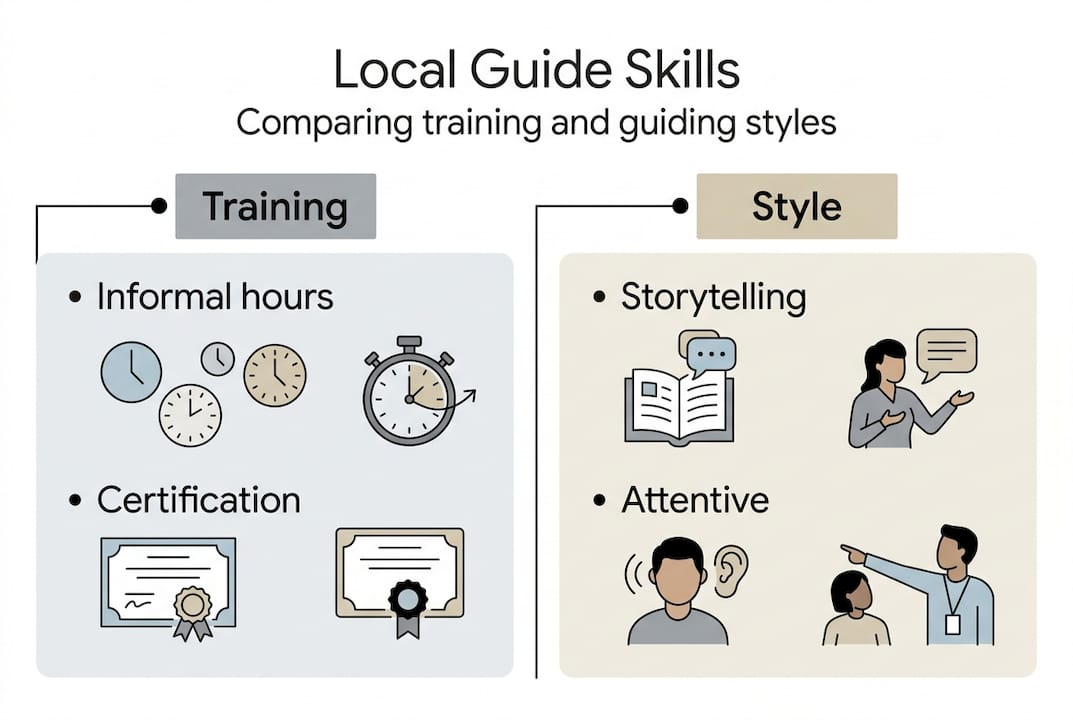 Local Guide Skills
Comparing training and guiding styles

Training

• Informal hours

• Certification

Style

• Storytelling

• Attentive