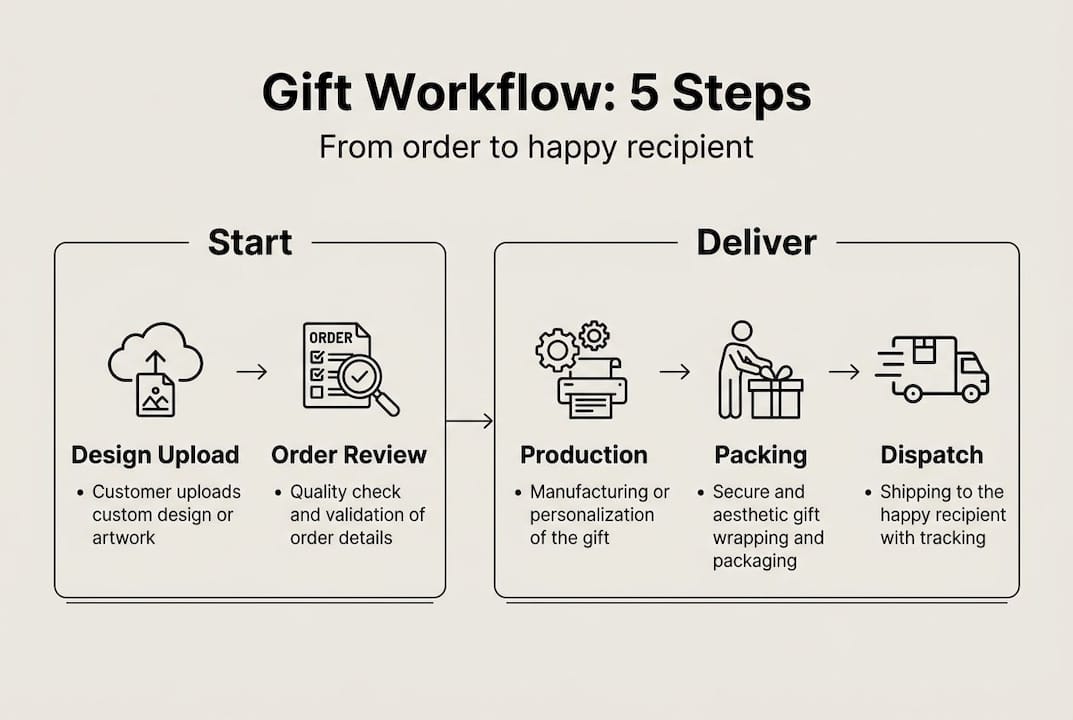 Gift Workflow: 5 Steps

From order to happy recipient

Start

ORDER

Design Upload
• Customer uploads custom design or artwork

Order Review
• Quality check and validation of order details

Deliver

Production
• Manufacturing or personalization of the gift

Packing
• Secure and aesthetic gift wrapping and packaging

Dispatch
• Shipping to the happy recipient with tracking