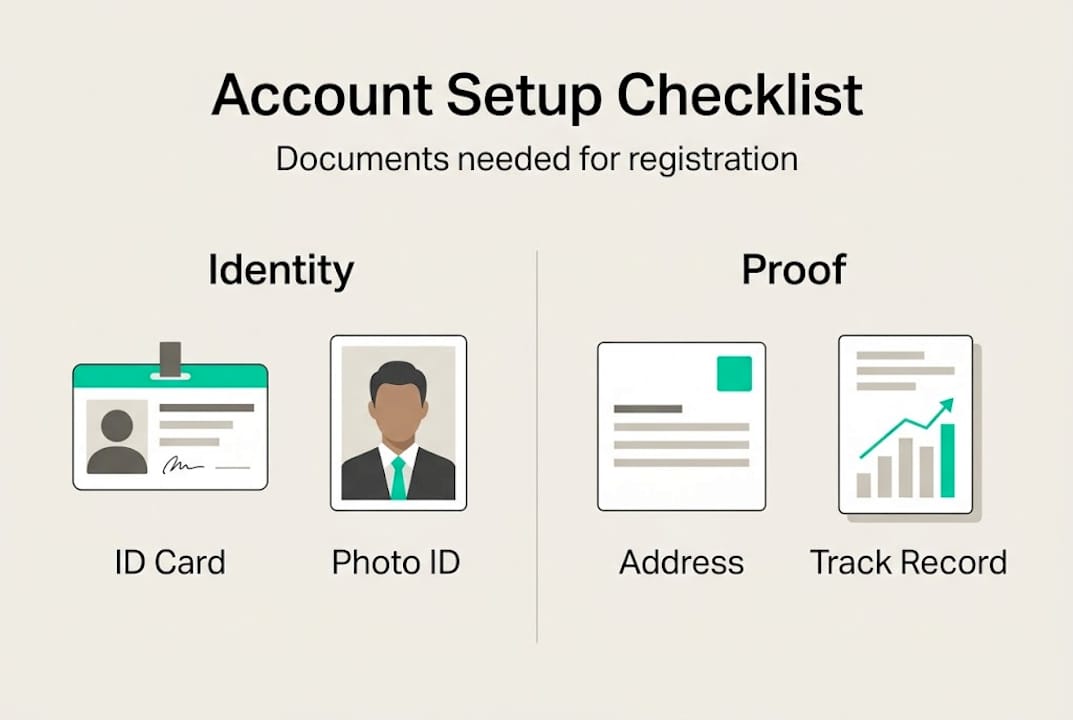 Account Setup Checklist

Documents needed for registration

Identity

ID Card

Photo ID

Proof

Address

Track Record