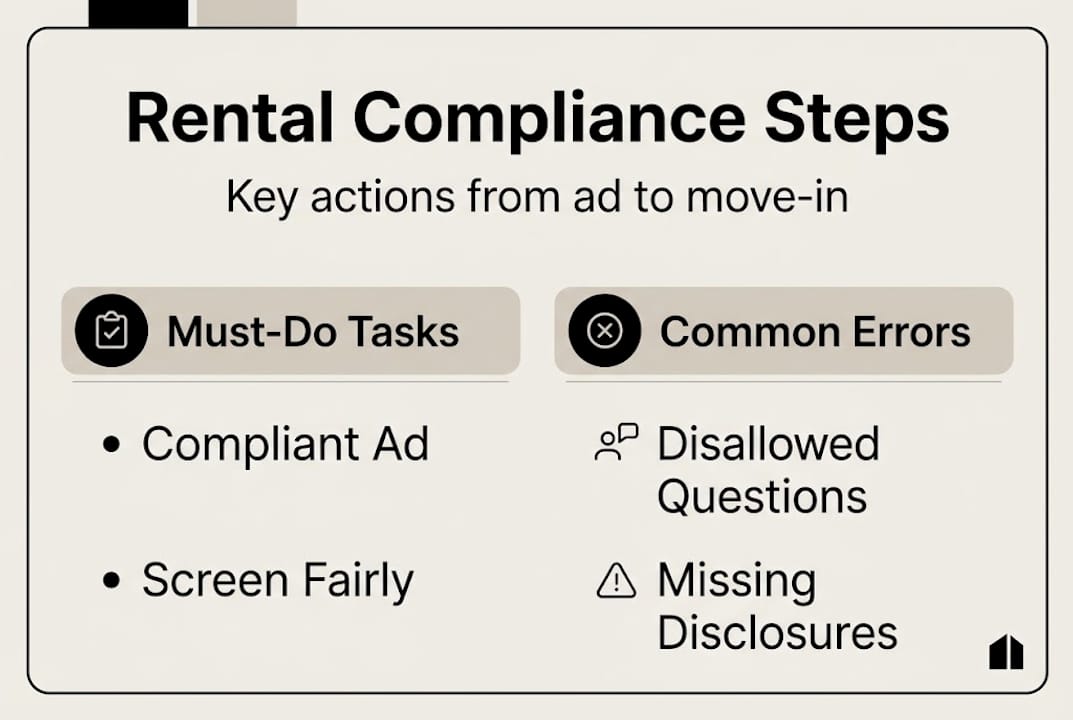 Rental Compliance Steps

Key actions from ad to move-in

Must-Do Tasks

• Compliant Ad

• Screen Fairly

Common Errors

Disallowed Questions

Missing Disclosures