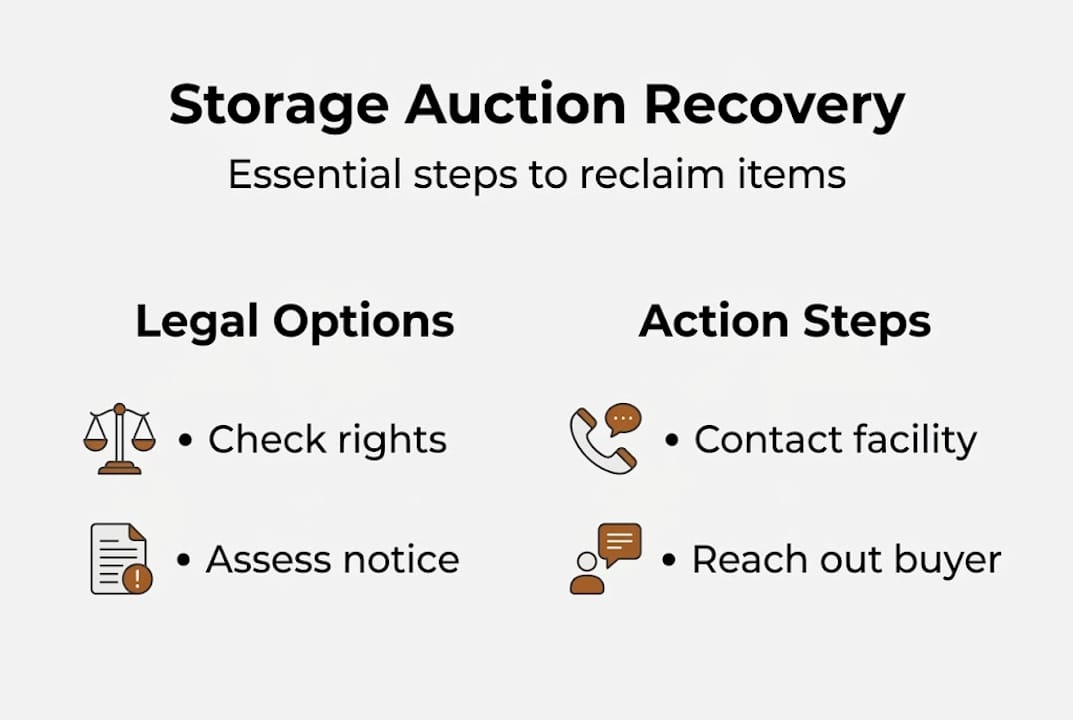 Storage Auction Recovery

Essential steps to reclaim items

Legal Options

• Check rights

• Assess notice

Action Steps

• Contact facility

• Reach out buyer