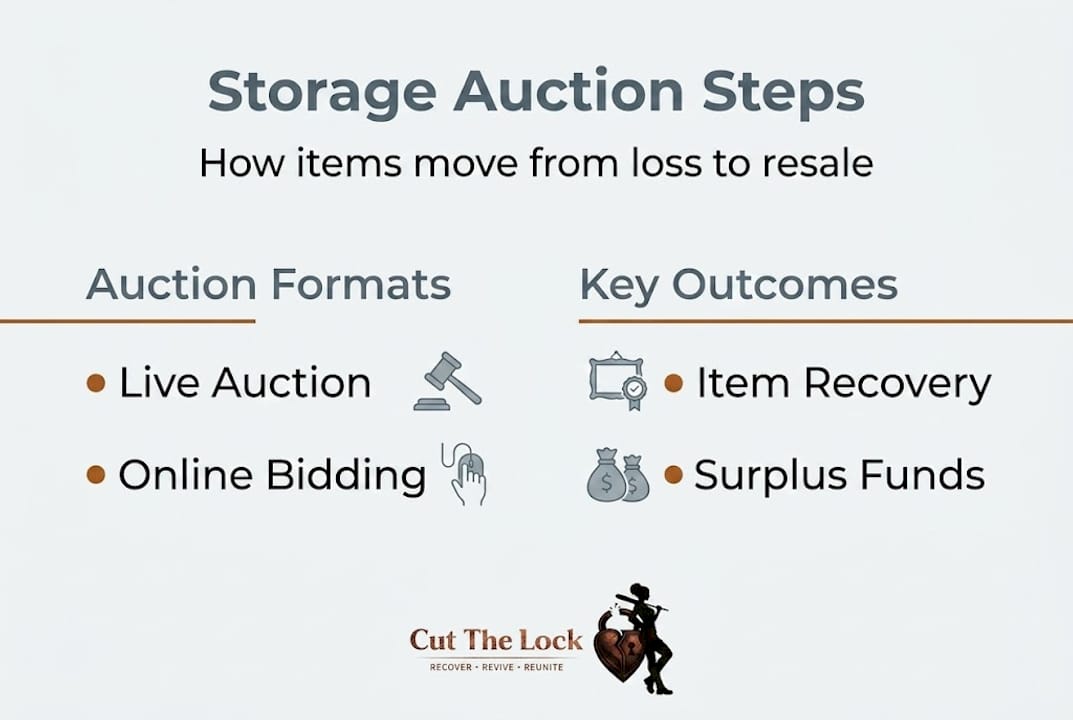 Storage Auction Steps

How items move from loss to resale

Auction Formats

• Live Auction

• Online Bidding

Key Outcomes

• Item Recovery

• Surplus Funds

Cut The Lock

RECOVER • REVIVE • REUNITE