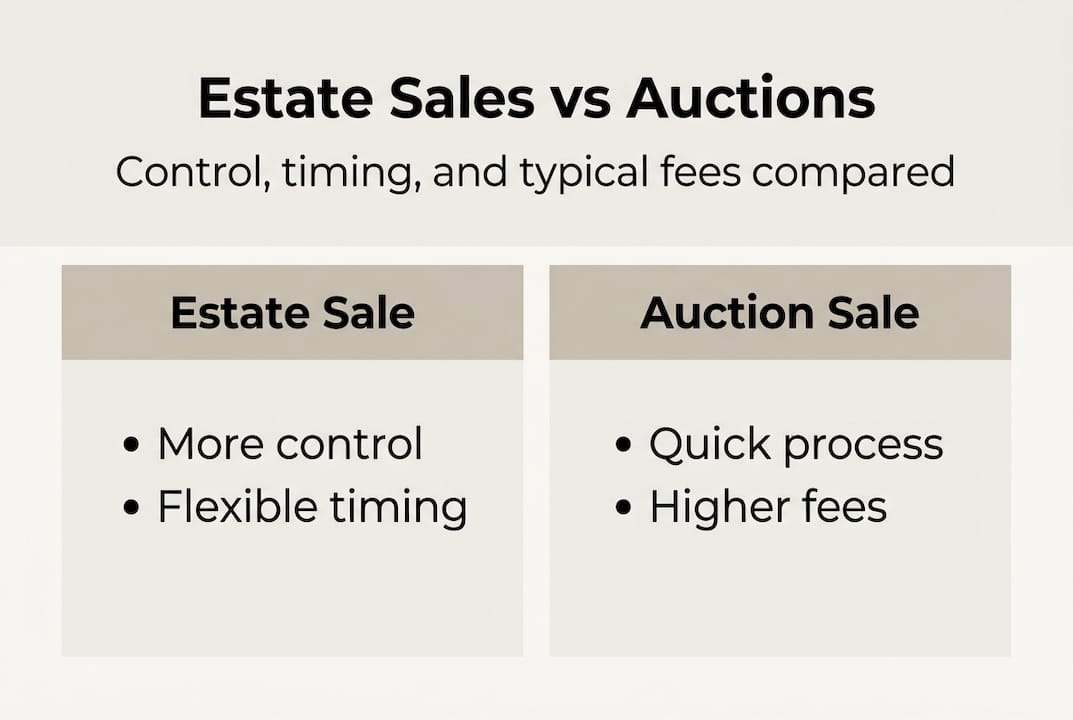 Estate Sales vs Auctions

Control, timing, and typical fees compared

Estate Sale

• More control
• Flexible timing

Auction Sale

• Quick process
• Higher fees