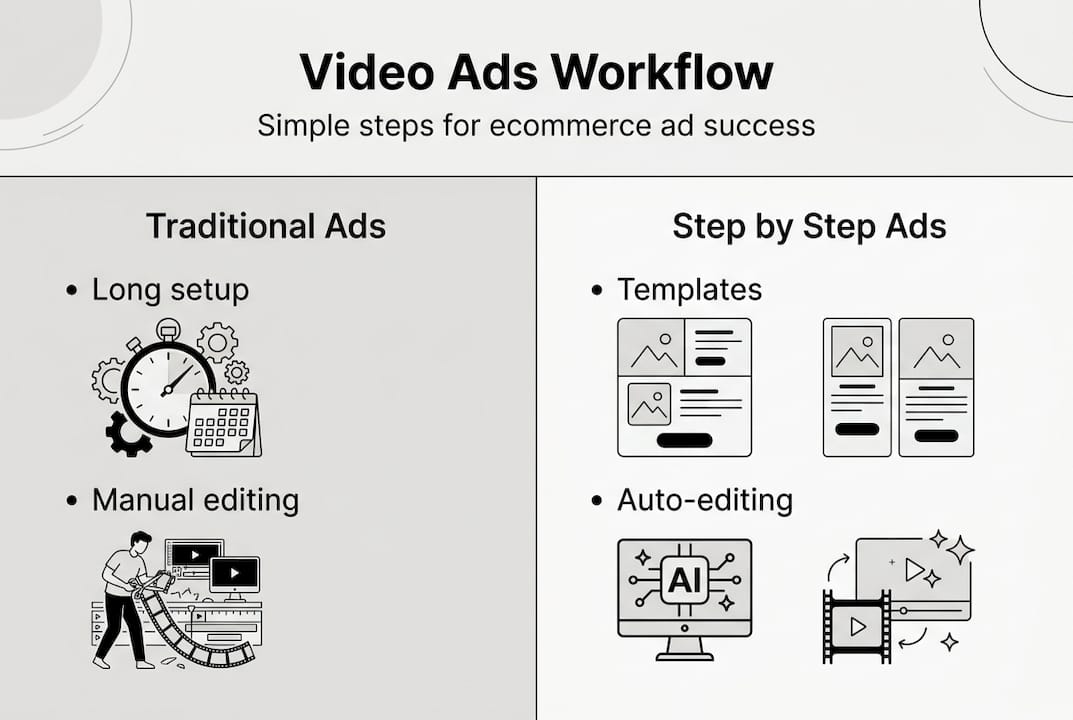 Video Ads Workflow

Simple steps for ecommerce ad success

Traditional Ads

• Long setup

• Manual editing

Step by Step Ads

• Templates

• Auto-editing

AI