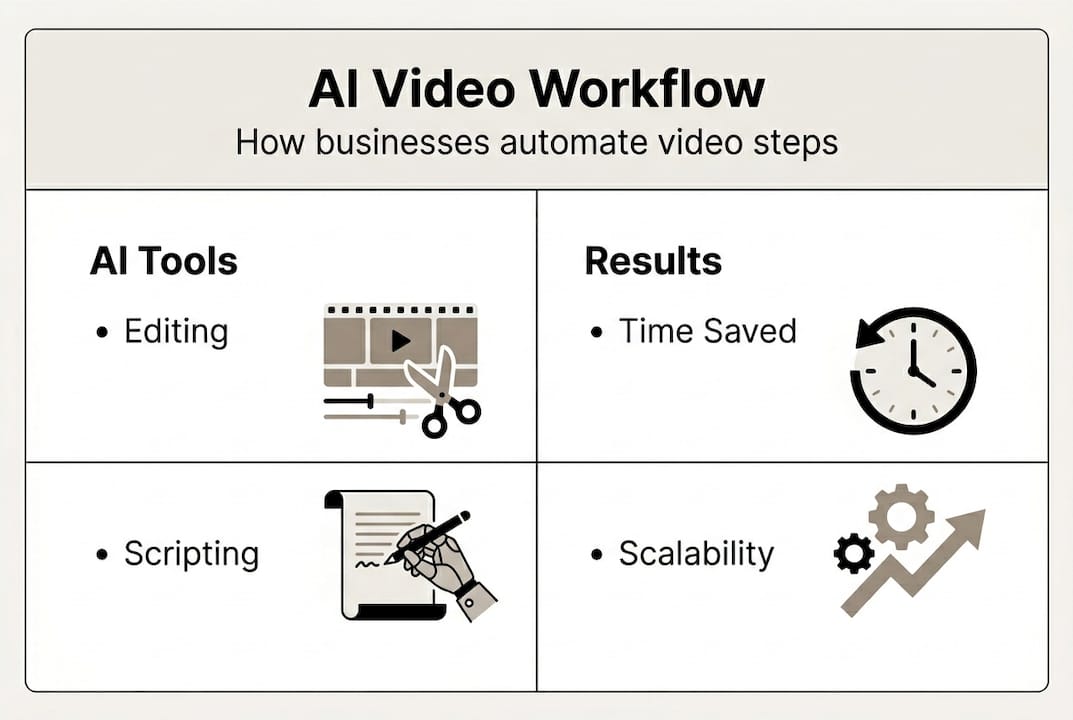 AI Video Workflow
How businesses automate video steps

AI Tools

• Editing

• Scripting

Results

• Time Saved

• Scalability