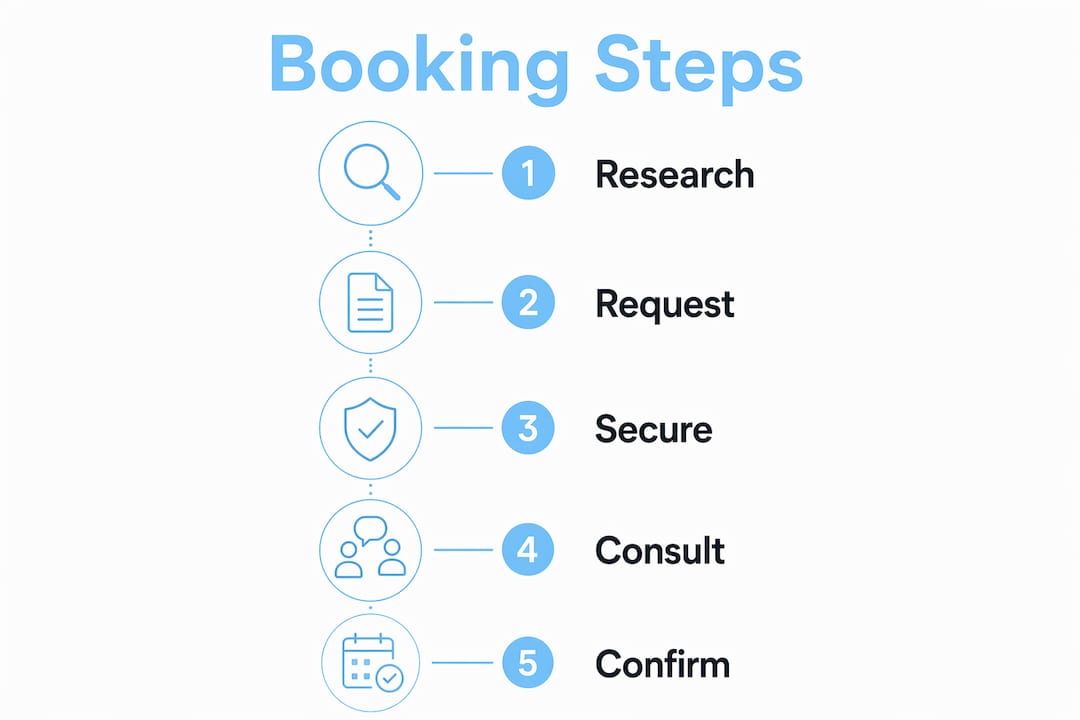 Booking Steps

1 Research

2 Request

3 Secure

4 Consult

5 Confirm