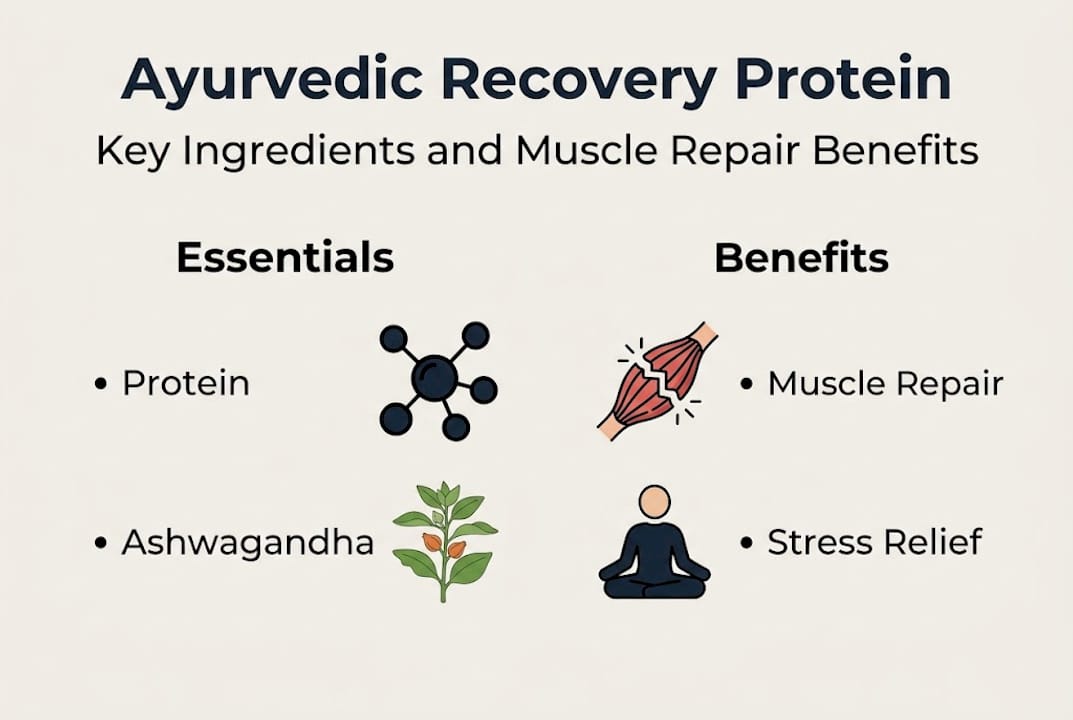 Ayurvedic Recovery Protein

Key Ingredients and Muscle Repair Benefits

Essentials

• Protein

• Ashwagandha

Benefits

• Muscle Repair

• Stress Relief