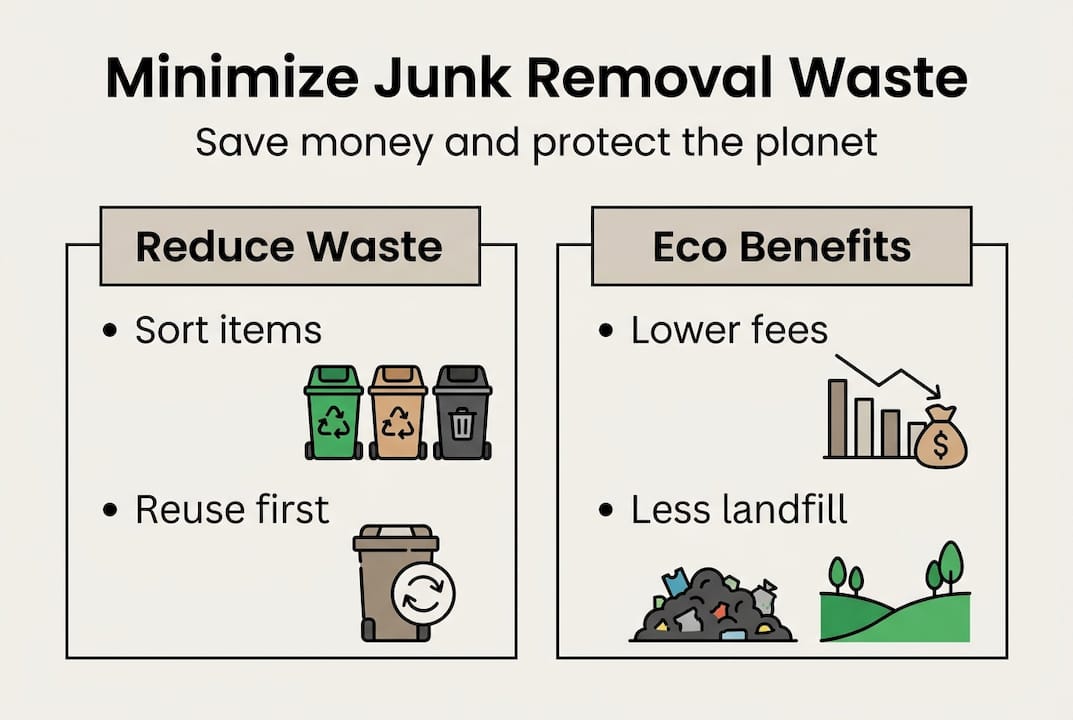 Minimize Junk Removal Waste

Save money and protect the planet

Reduce Waste

• Sort items

• Reuse first

Eco Benefits

• Lower fees

$

• Less landfill