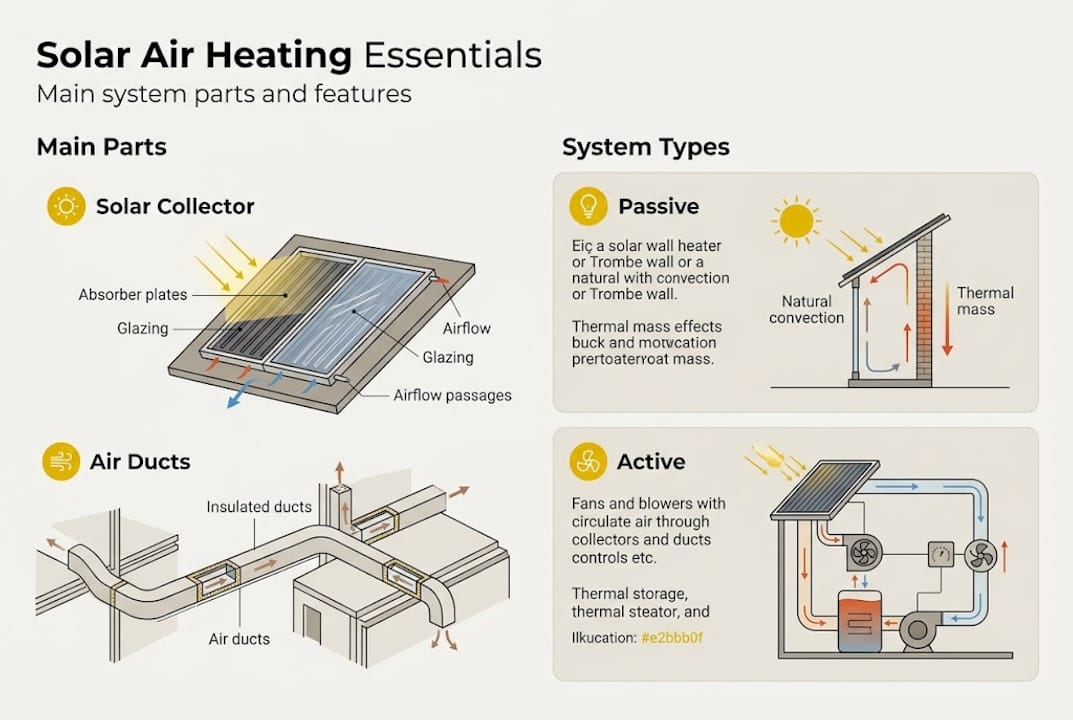 Solar Air Heating Essentials
Main system parts and features

Main Parts

Solar Collector

Absorber plates
Glazing
Airflow
Glazing
Airflow passages

Air Ducts

Insulated ducts
Air ducts

System Types

Passive

Eiç a solar wall heater or Trombe wall or a natural with convection or Trombe wall.

Thermal mass effects buck and motvcation prertoaterroat mass.

Natural convection
Thermal mass

Active

Fans and blowers with circulate air through collectors and ducts controls etc.

Thermal storage, thermal steator, and

Ilkucation: #e2bbb0f