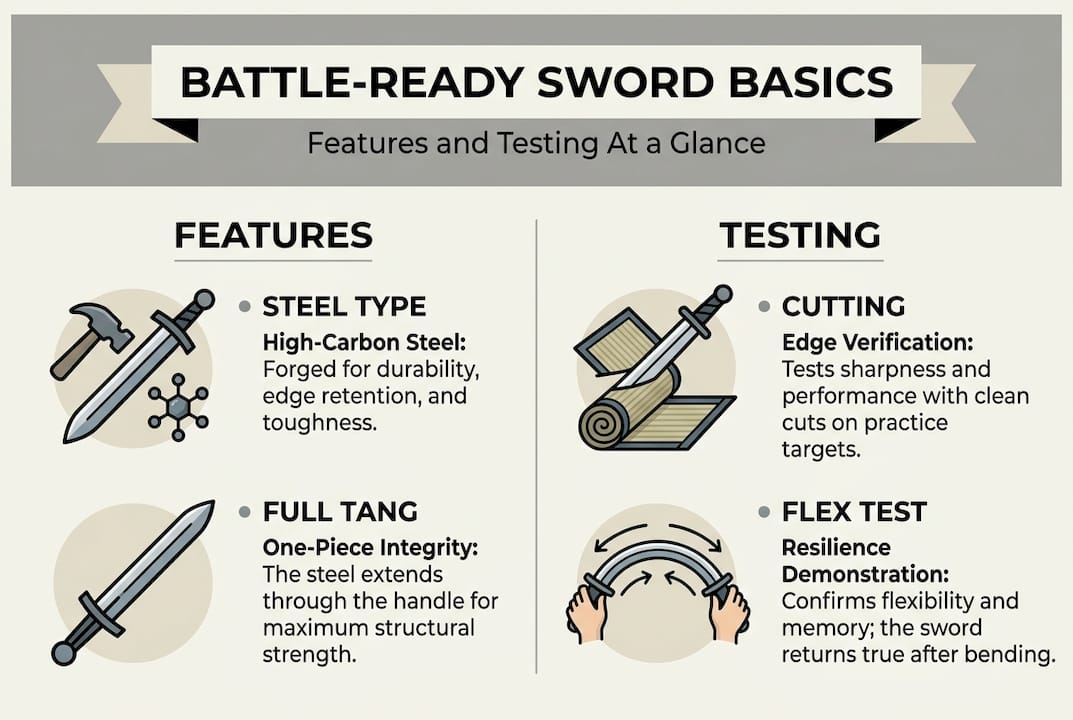 BATTLE-READY SWORD BASICS

Features and Testing At a Glance

FEATURES

STEEL TYPE

High-Carbon Steel: Forged for durability, edge retention, and toughness.

FULL TANG

One-Piece Integrity: The steel extends through the handle for maximum structural strength.

TESTING

CUTTING

Edge Verification: Tests sharpness and performance with clean cuts on practice targets.

FLEX TEST

Resilience Demonstration: Confirms flexibility and memory; the sword returns true after bending.