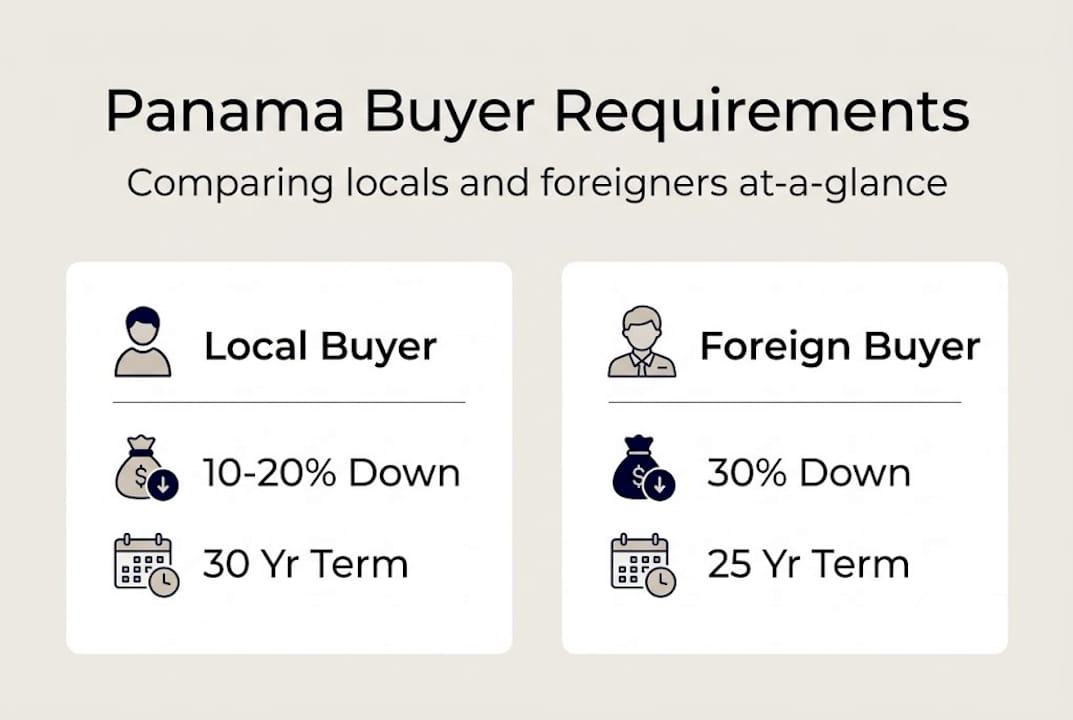 Panama Buyer Requirements

Comparing locals and foreigners at-a-glance

Local Buyer

10-20% Down

30 Yr Term

Foreign Buyer

30% Down

25 Yr Term