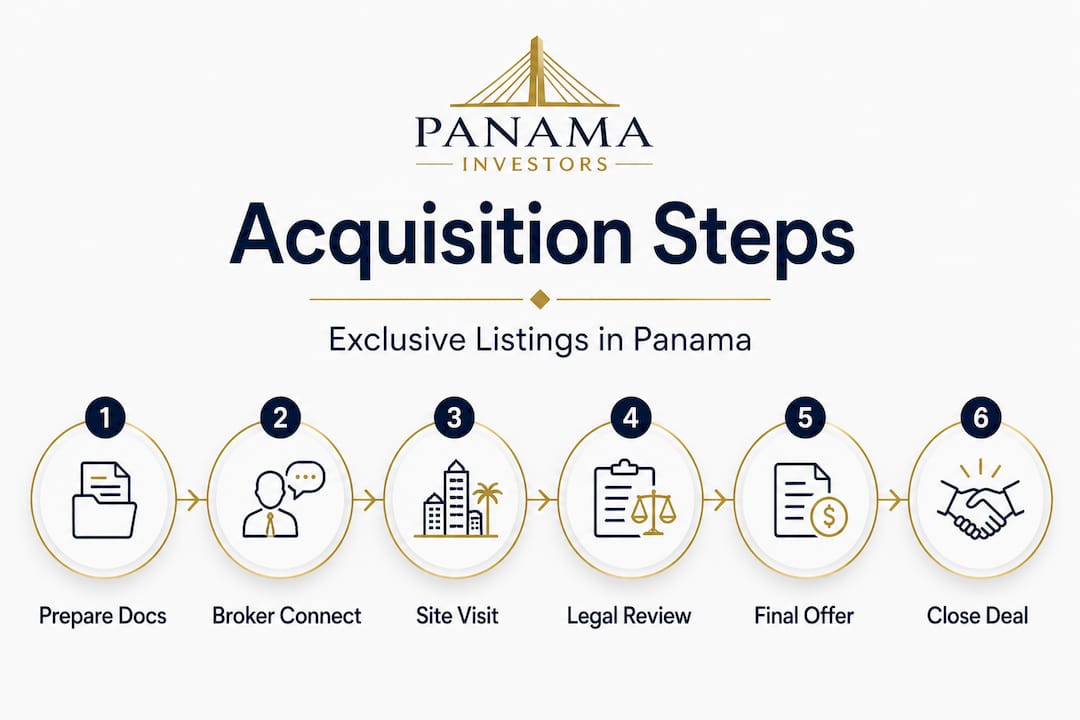 PANAMA
INVESTORS

Acquisition Steps

Exclusive Listings in Panama

1
Prepare Docs

2
Broker Connect

3
Site Visit

4
Legal Review

5
Final Offer

6
Close Deal