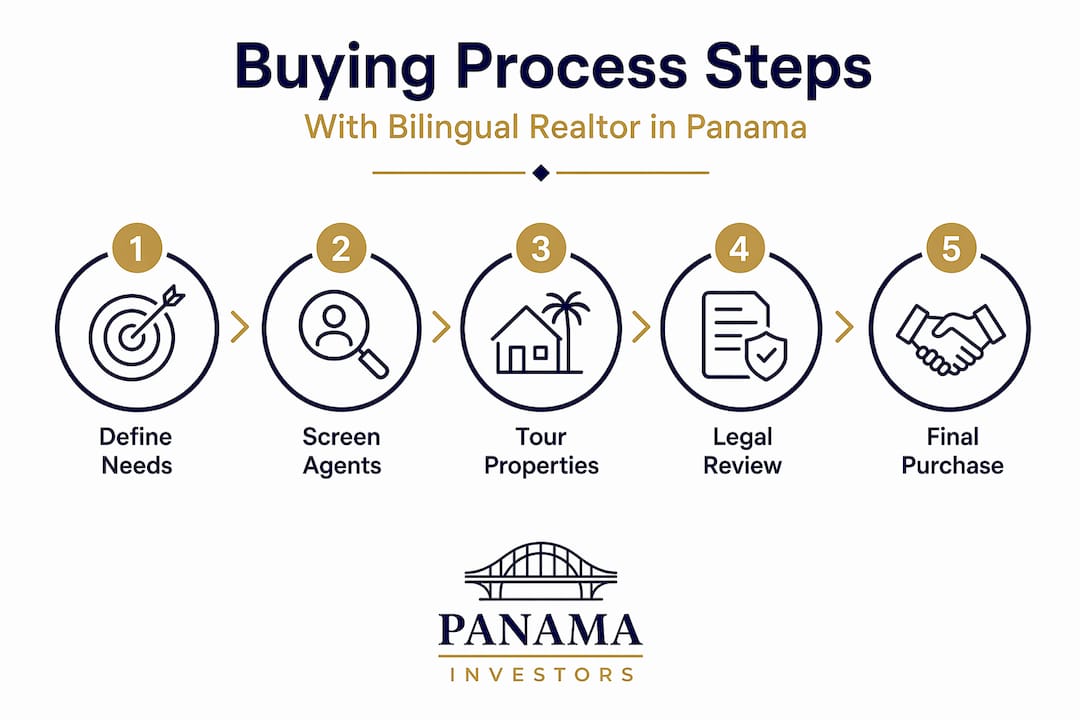 Buying Process Steps

With Bilingual Realtor in Panama

1
Define Needs

2
Screen Agents

3
Tour Properties

4
Legal Review

5
Final Purchase

PANAMA
INVESTORS