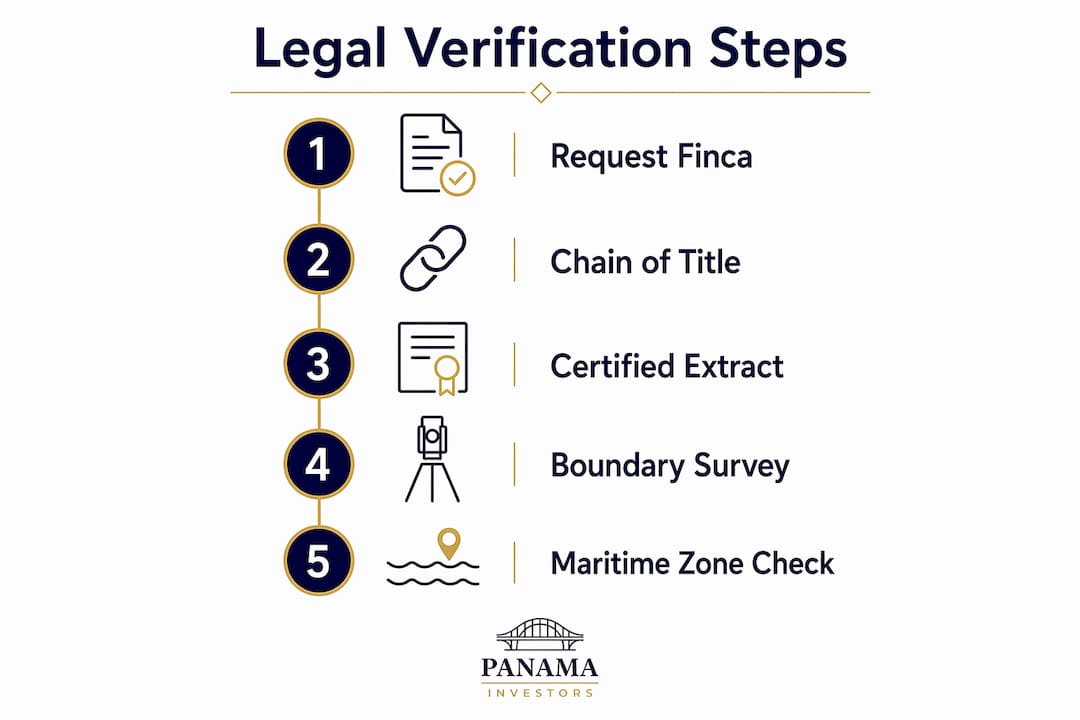 Legal Verification Steps

1 Request Finca

2 Chain of Title

3 Certified Extract

4 Boundary Survey

5 Maritime Zone Check

PANAMA
INVESTORS