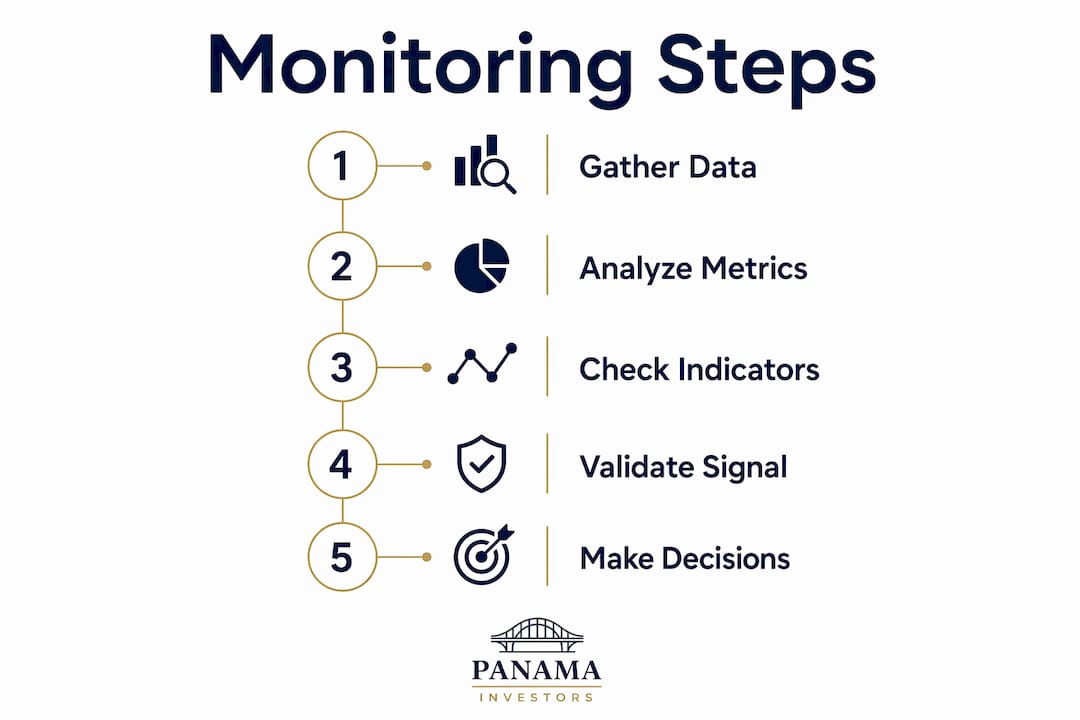 Monitoring Steps

1 Gather Data

2 Analyze Metrics

3 Check Indicators

4 Validate Signal

5 Make Decisions

PANAMA
INVESTORS