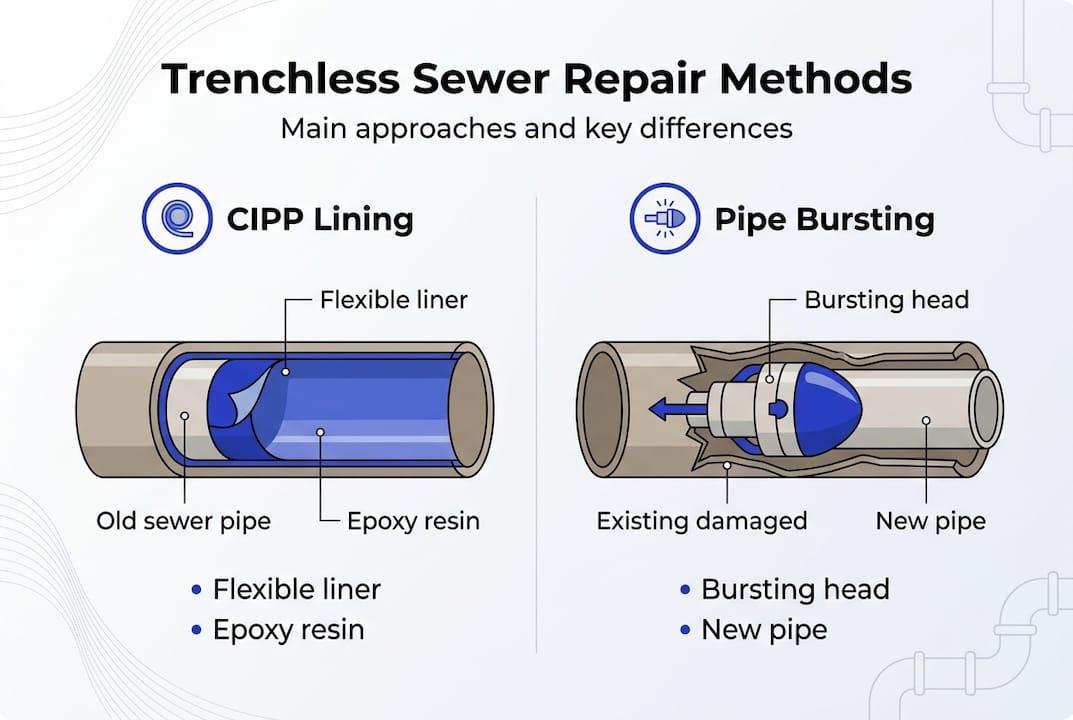 Trenchless Sewer Repair Methods

Main approaches and key differences

CIPP Lining

Flexible liner

Old sewer pipe

Epoxy resin

• Flexible liner
• Epoxy resin

Pipe Bursting

Bursting head

Existing damaged

New pipe

• Bursting head
• New pipe