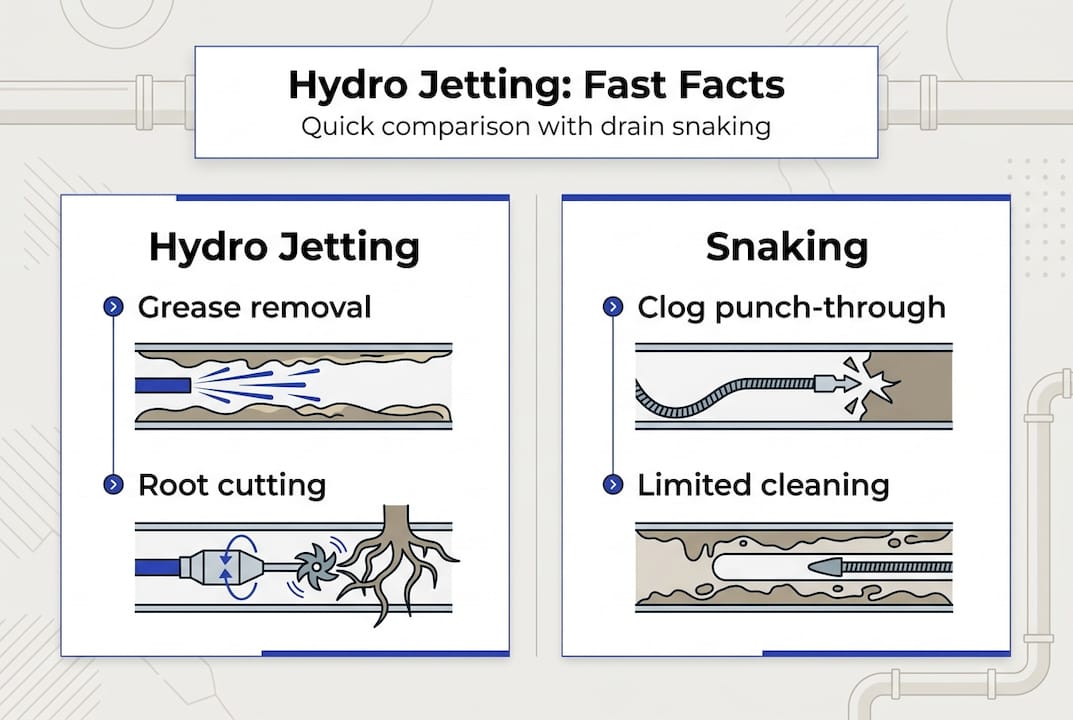 Hydro Jetting: Fast Facts
Quick comparison with drain snaking

Hydro Jetting

Grease removal

Root cutting

Snaking

Clog punch-through

Limited cleaning