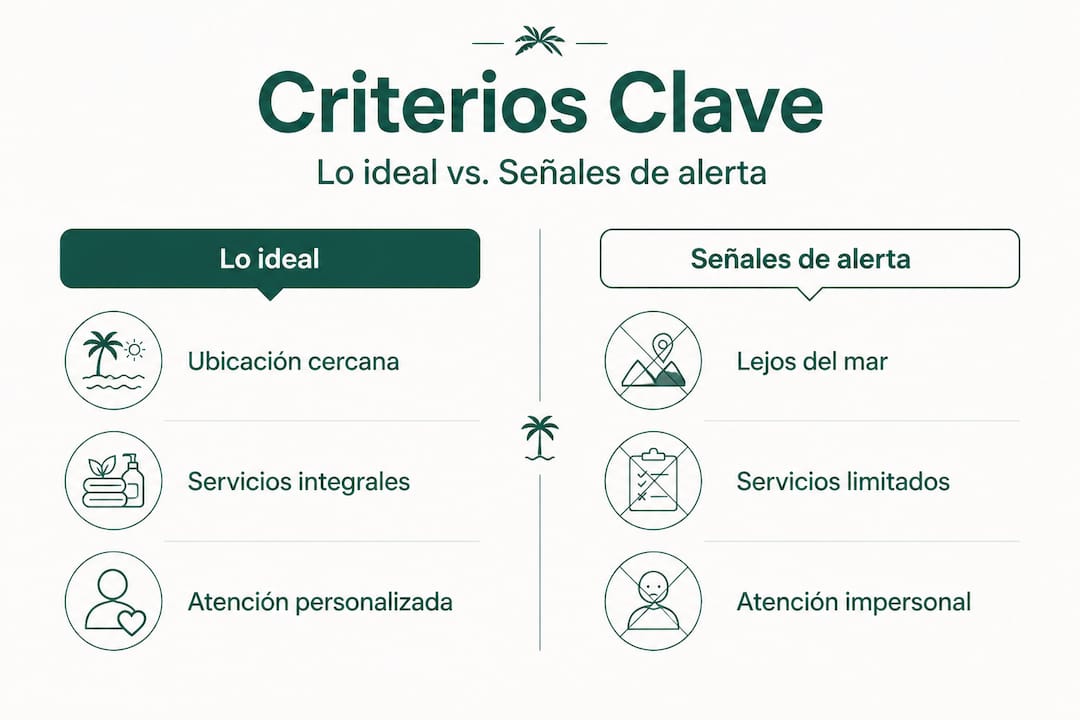 Criterios Clave

Lo ideal vs. Señales de alerta

Lo ideal

Ubicación cercana

Servicios integrales

Atención personalizada

Señales de alerta

Lejos del mar

Servicios limitados

Atención impersonal