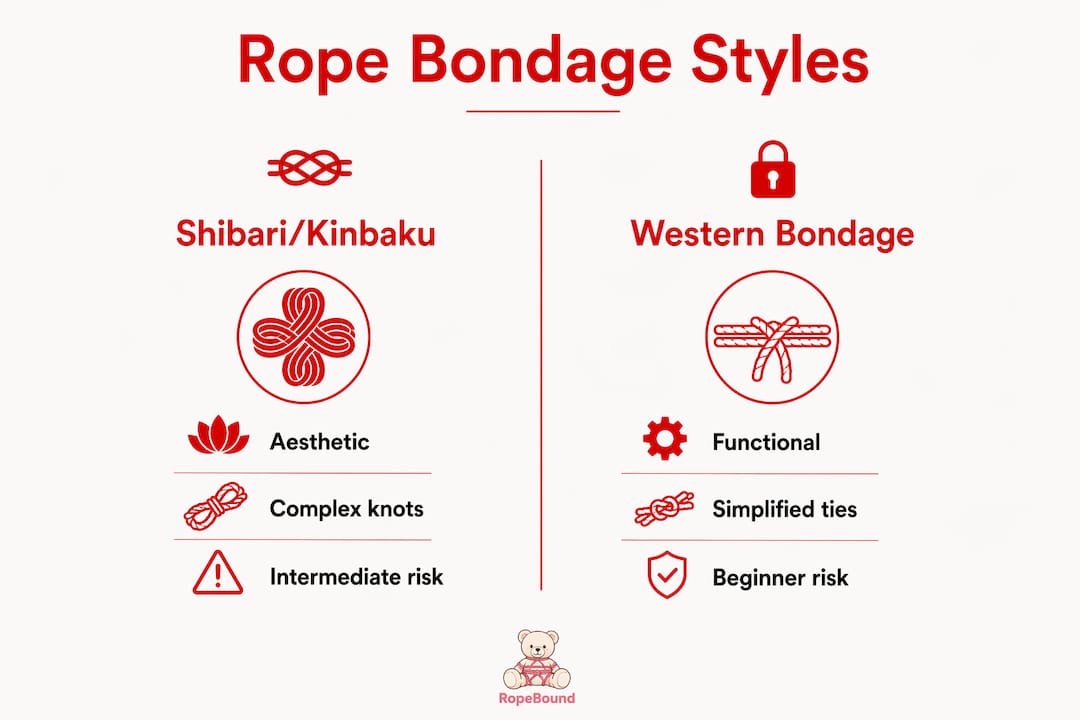 Rope Bondage Styles

Shibari/Kinbaku

Aesthetic

Complex knots

Intermediate risk

Western Bondage

Functional

Simplified ties

Beginner risk

RopeBound