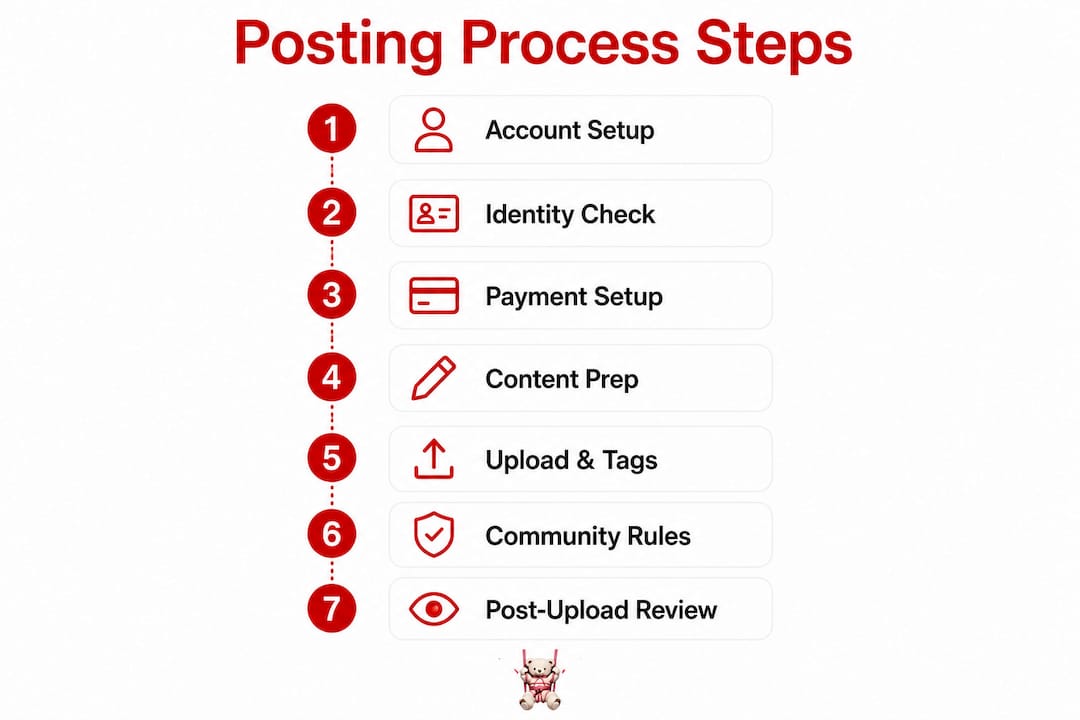 Posting Process Steps

1 Account Setup

2 Identity Check

3 Payment Setup

4 Content Prep

5 Upload & Tags

6 Community Rules

7 Post-Upload Review