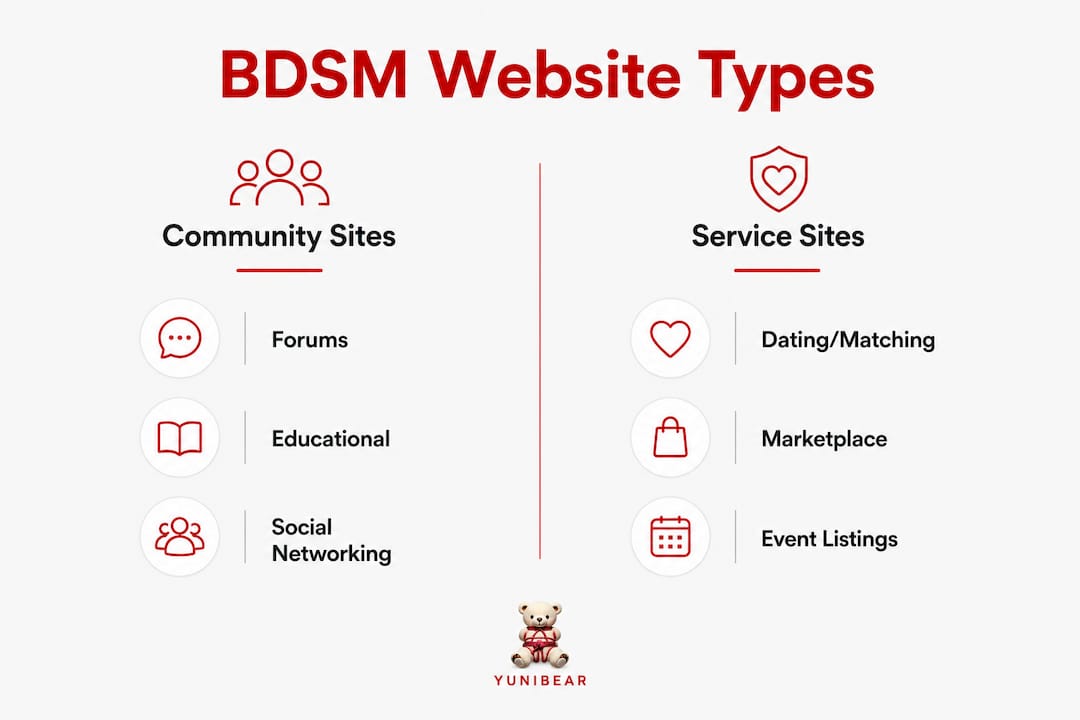 BDSM Website Types

Community Sites

Forums

Educational

Social Networking

Service Sites

Dating/Matching

Marketplace

Event Listings

YUNIBEAR