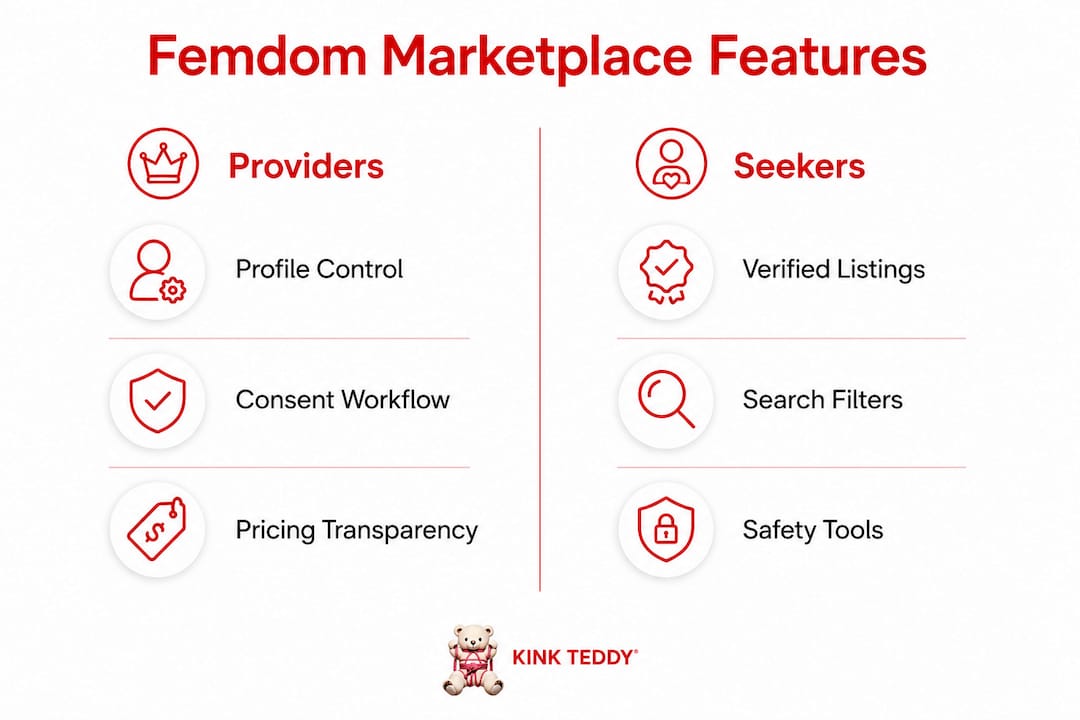 Femdom Marketplace Features

Providers

Profile Control

Consent Workflow

Pricing Transparency

Seekers

Verified Listings

Search Filters

Safety Tools

KINK TEDDY®