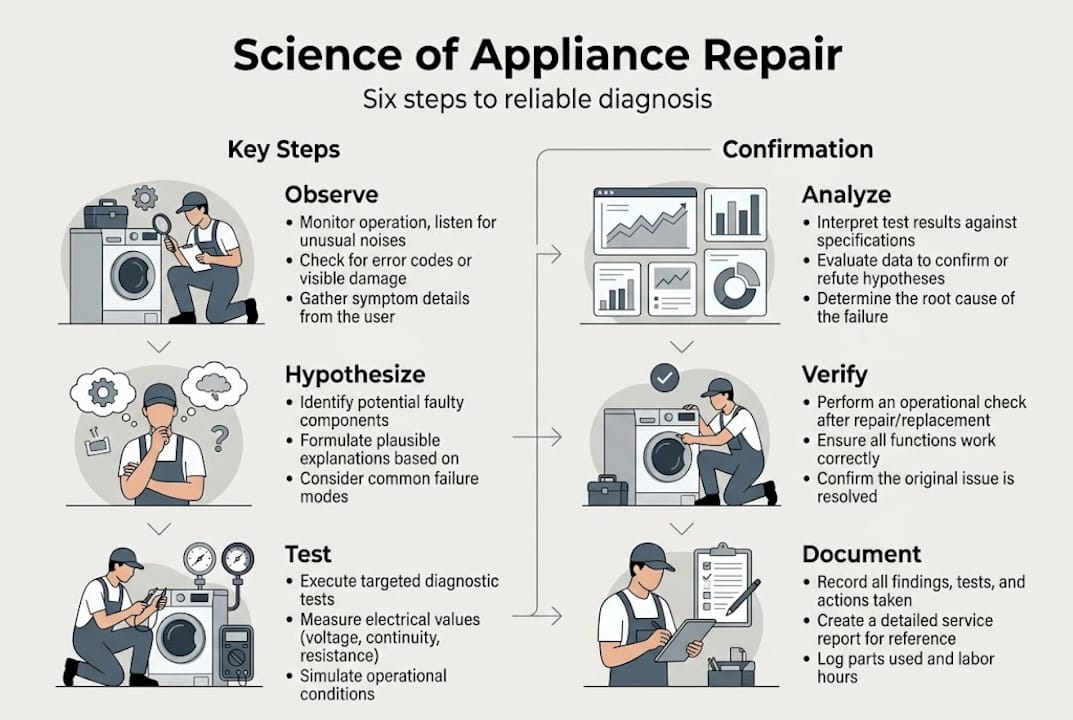 Science of Appliance Repair

Six steps to reliable diagnosis

Key Steps

Observe
• Monitor operation, listen for unusual noises
• Check for error codes or visible damage
• Gather symptom details from the user

Hypothesize
• Identify potential faulty components
• Formulate plausible explanations based on
• Consider common failure modes

Test
• Execute targeted diagnostic tests
• Measure electrical values (voltage, continuity, resistance)
• Simulate operational conditions

Confirmation

Analyze
• Interpret test results against specifications
• Evaluate data to confirm or refute hypotheses
• Determine the root cause of the failure

Verify
• Perform an operational check after repair/replacement
• Ensure all functions work correctly
• Confirm the original issue is resolved

Document
• Record all findings, tests, and actions taken
• Create a detailed service report for reference
• Log parts used and labor hours