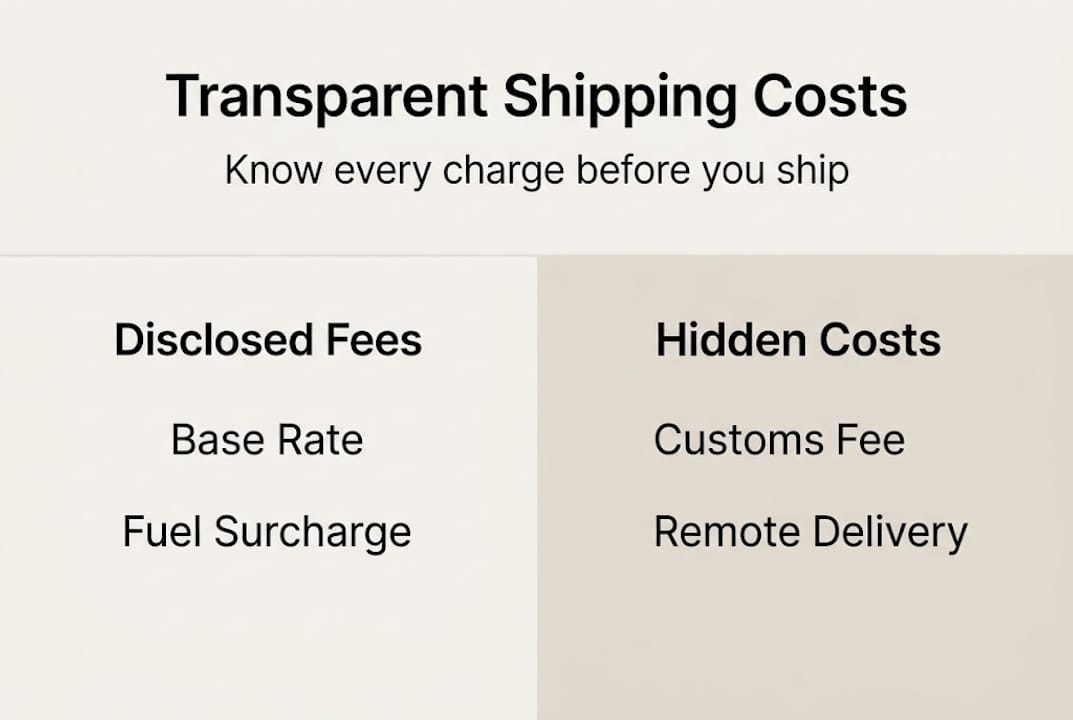 Transparent Shipping Costs

Know every charge before you ship

Disclosed Fees

Base Rate

Fuel Surcharge

Hidden Costs

Customs Fee

Remote Delivery