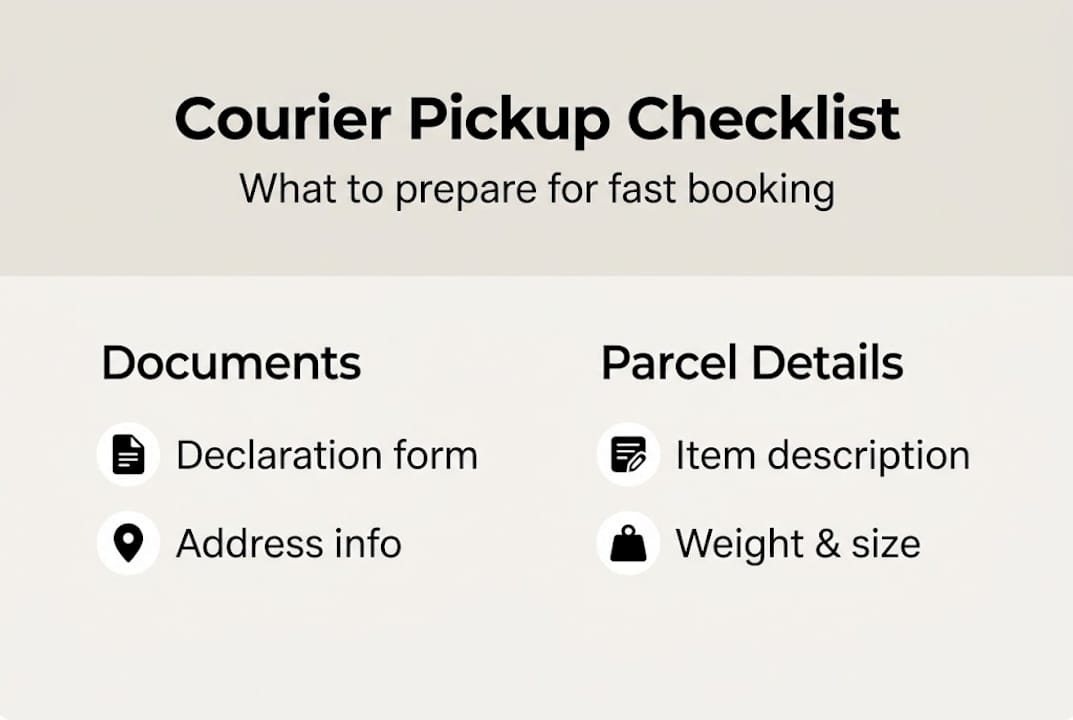 Courier Pickup Checklist

What to prepare for fast booking

Documents

Declaration form

Address info

Parcel Details

Item description

Weight & size