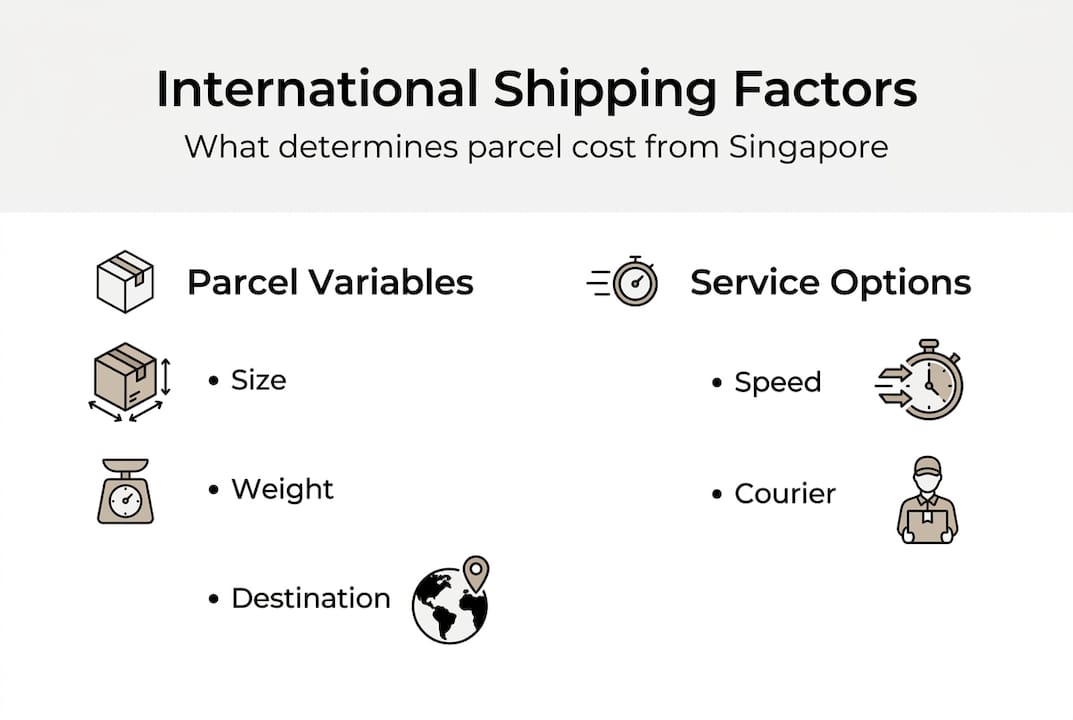 International Shipping Factors

What determines parcel cost from Singapore

Parcel Variables

• Size

• Weight

• Destination

Service Options

• Speed

• Courier