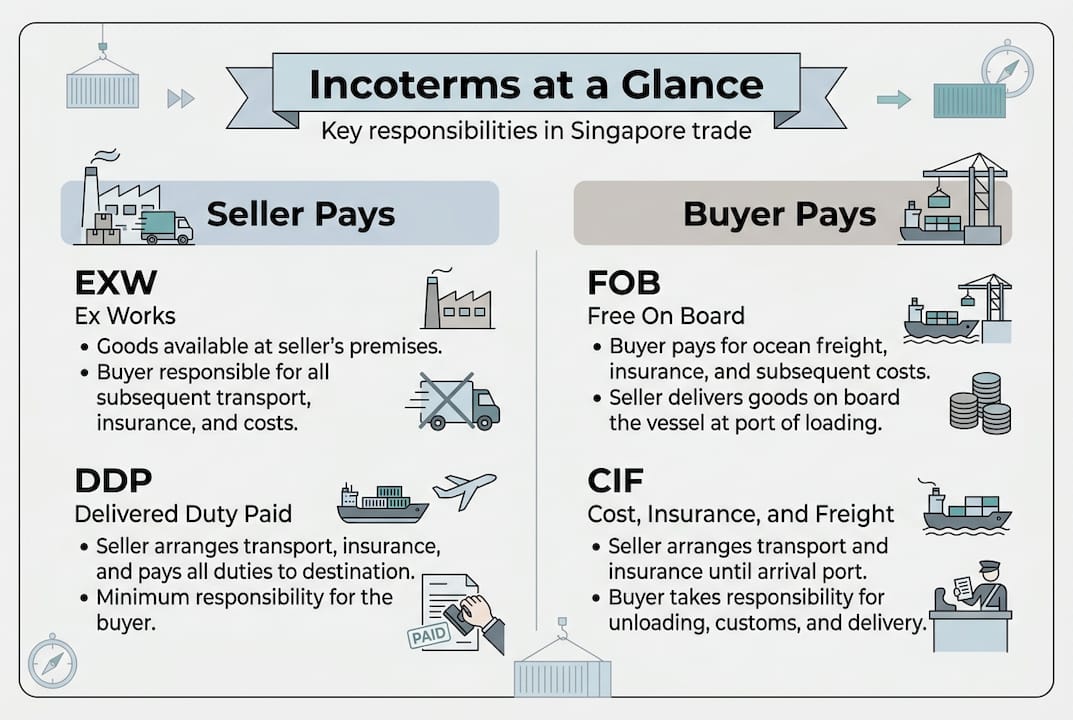 Incoterms at a Glance

Key responsibilities in Singapore trade

Seller Pays

EXW
Ex Works
• Goods available at seller's premises.
• Buyer responsible for all subsequent transport, insurance, and costs.

DDP
Delivered Duty Paid
• Seller arranges transport, insurance, and pays all duties to destination.
• Minimum responsibility for the buyer.

PAID

Buyer Pays

FOB
Free On Board
• Buyer pays for ocean freight, insurance, and subsequent costs.
• Seller delivers goods on board the vessel at port of loading.

CIF
Cost, Insurance, and Freight
• Seller arranges transport and insurance until arrival port.
• Buyer takes responsibility for unloading, customs, and delivery.