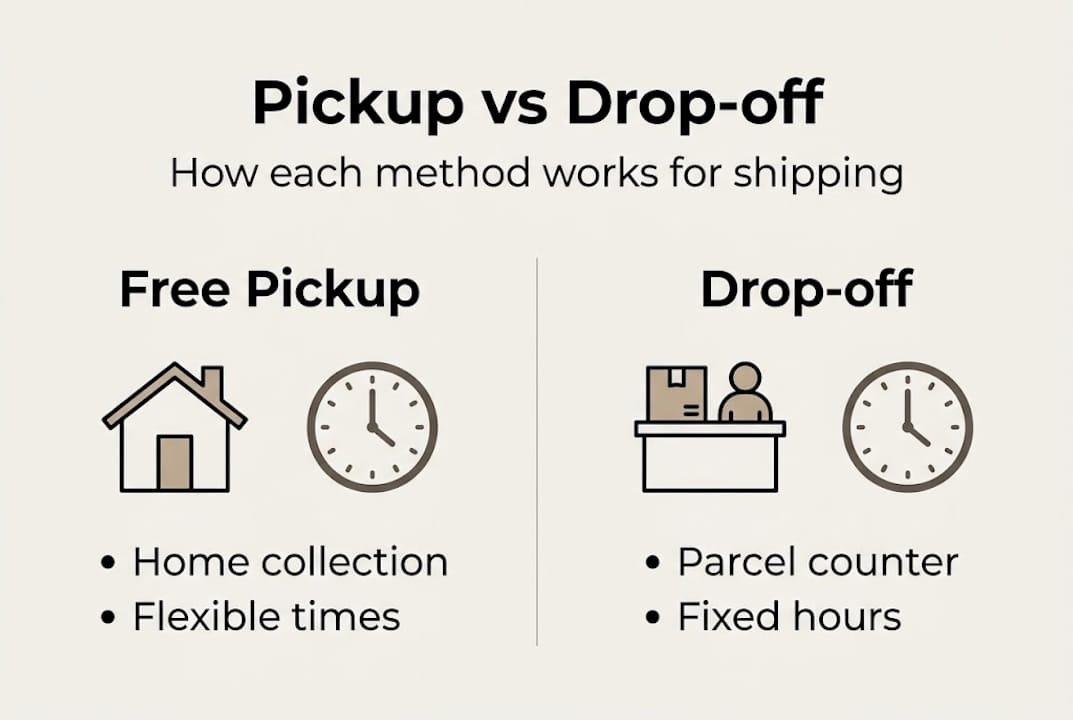 Pickup vs Drop-off

How each method works for shipping

Free Pickup

• Home collection
• Flexible times

Drop-off

• Parcel counter
• Fixed hours