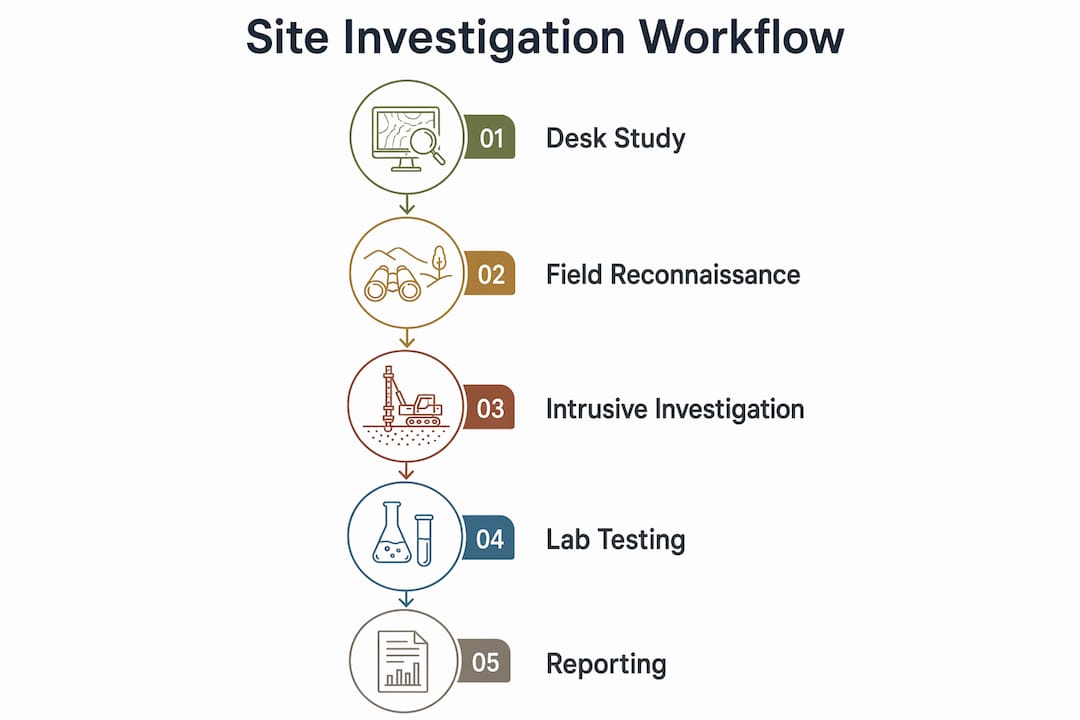 Site Investigation Workflow

01 Desk Study

02 Field Reconnaissance

03 Intrusive Investigation

04 Lab Testing

05 Reporting