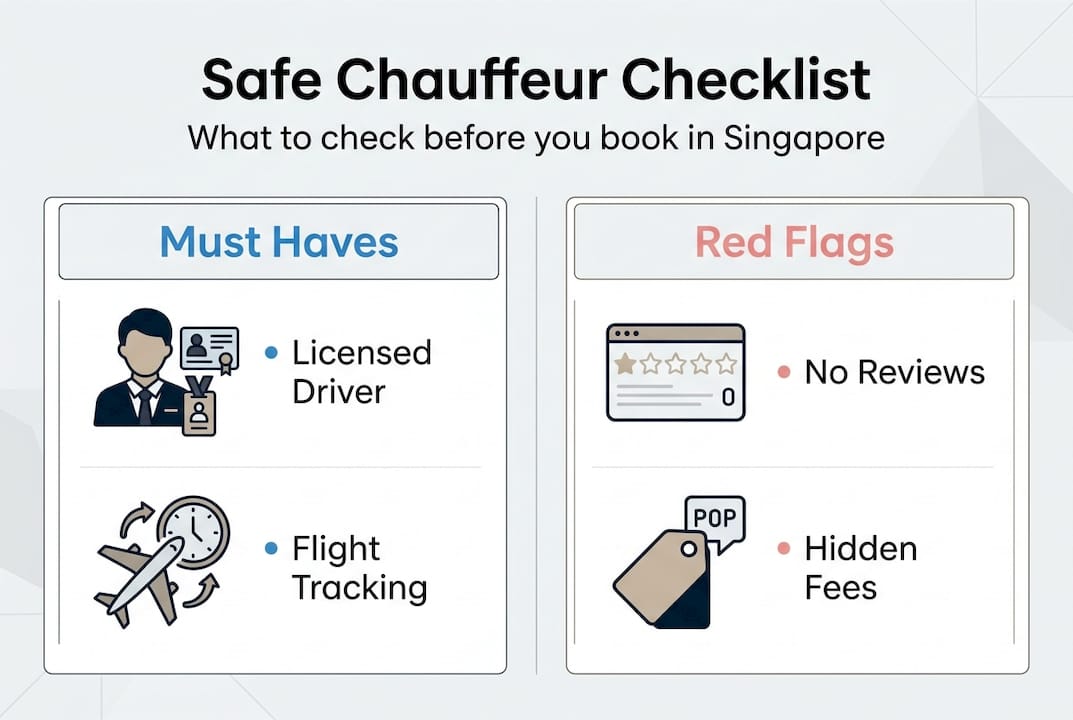 Safe Chauffeur Checklist

What to check before you book in Singapore

Must Haves

• Licensed Driver

• Flight Tracking

Red Flags

0

• No Reviews

POP

• Hidden Fees